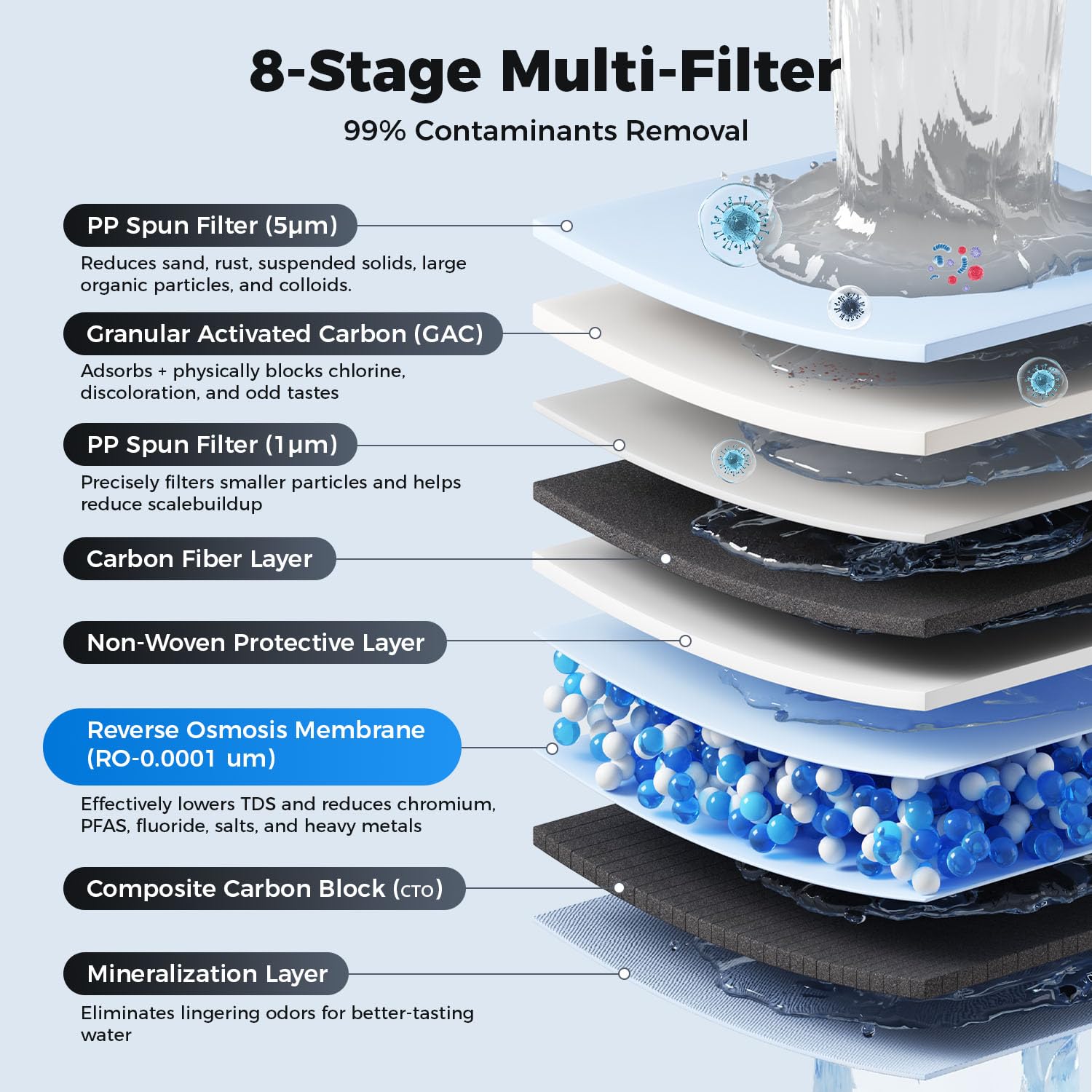 8-Stage Multi-Filter

99% Contaminants Removal

PP Spun Filter (5μm)

Reduces sand, rust, suspended solids, large organic particles, and colloids.

Granular Activated Carbon (GAC)

Adsorbs + physically blocks chlorine, discoloration, and odd tastes

PP Spun Filter (1μm)

Precisely filters smaller particles and helps reduce scalebuildup

Carbon Fiber Layer

Non-Woven Protective Layer

Reverse Osmosis Membrane (RO-0.0001 um)

Effectively lowers TDS and reduces chromium, PFAS, fluoride, salts, and heavy metals

Composite Carbon Block (CTO)

Mineralization Layer

Eliminates lingering odors for better-tasting water