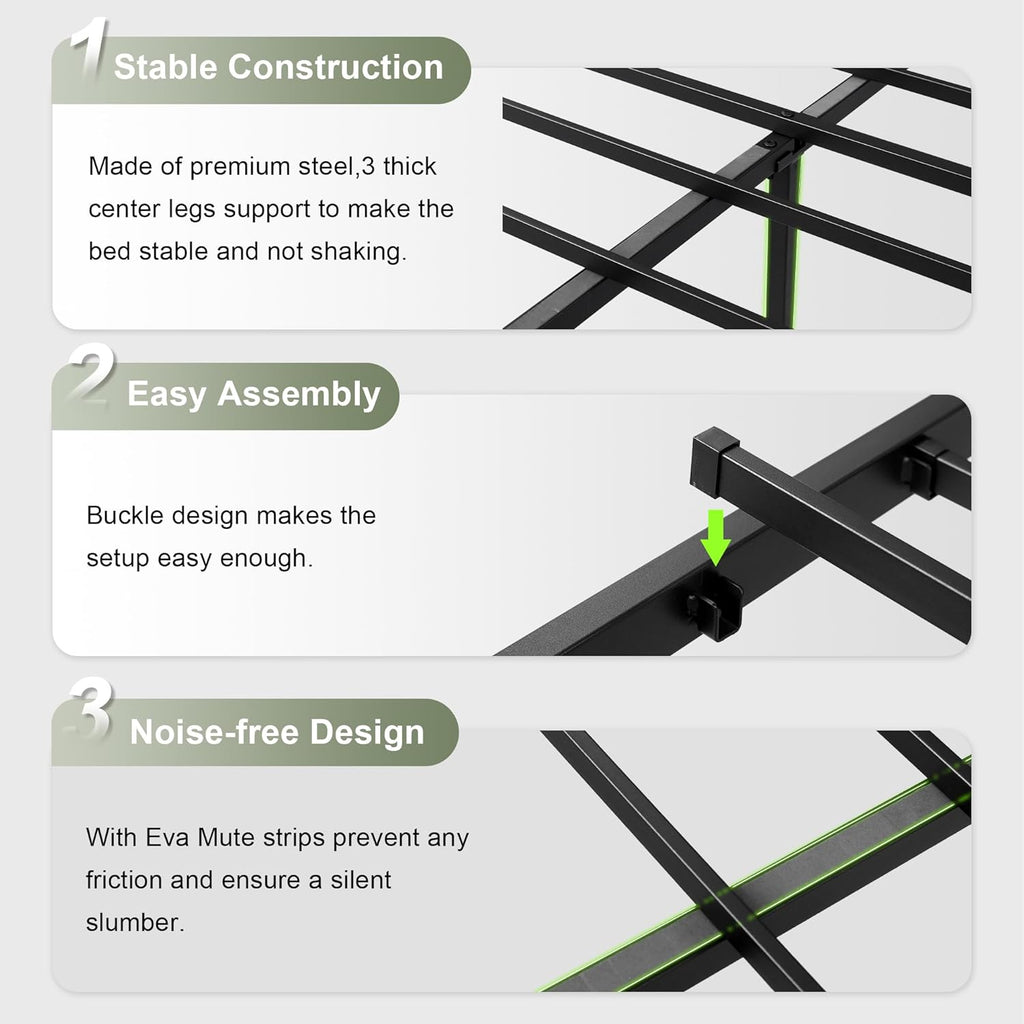 1 Stable Construction

Made of premium steel,3 thick center legs support to make the bed stable and not shaking.

2 Easy Assembly

Buckle design makes the setup easy enough.

3 Noise-free Design

With Eva Mute strips prevent any friction and ensure a silent slumber.