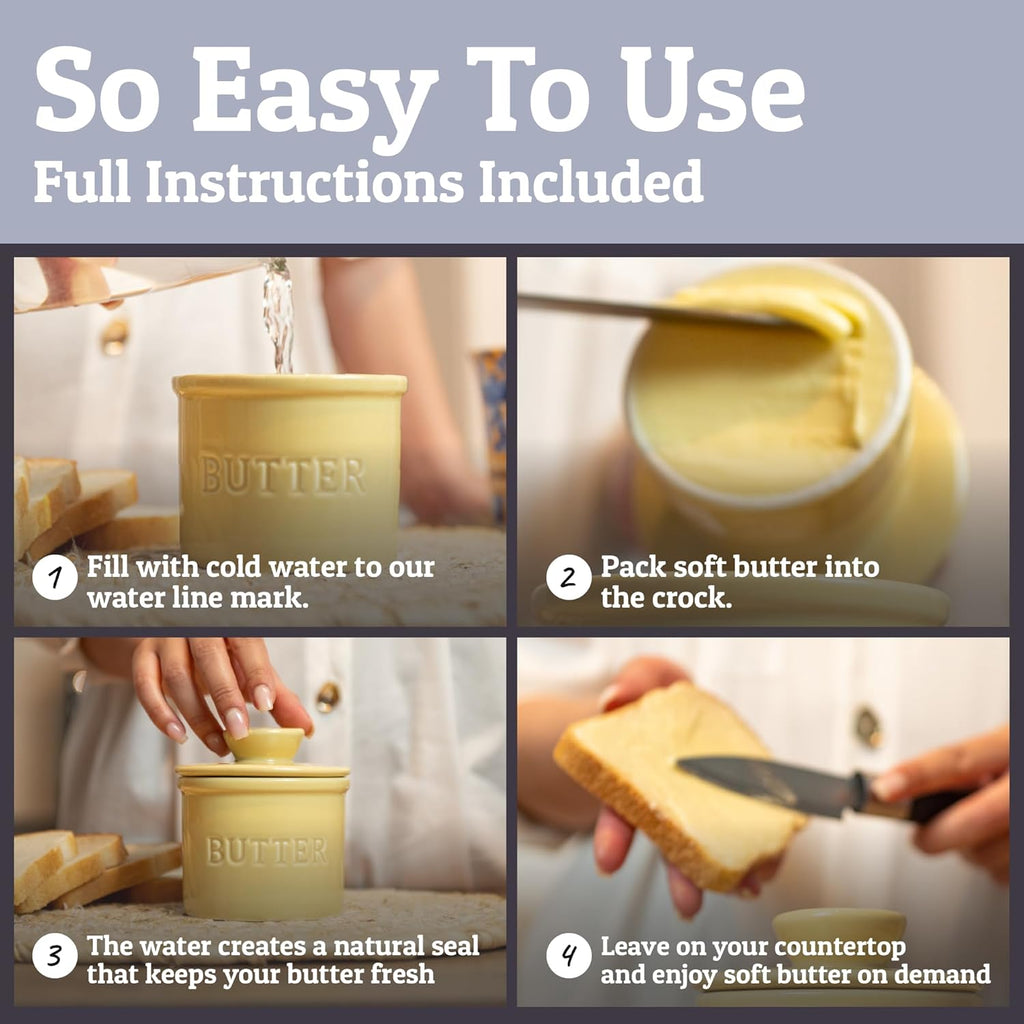 So Easy To Use
Full Instructions Included

BUTTER

1 Fill with cold water to our water line mark.

2 Pack soft butter into the crock.

BUTTER

3 The water creates a natural seal that keeps your butter fresh

4 Leave on your countertop and enjoy soft butter on demand