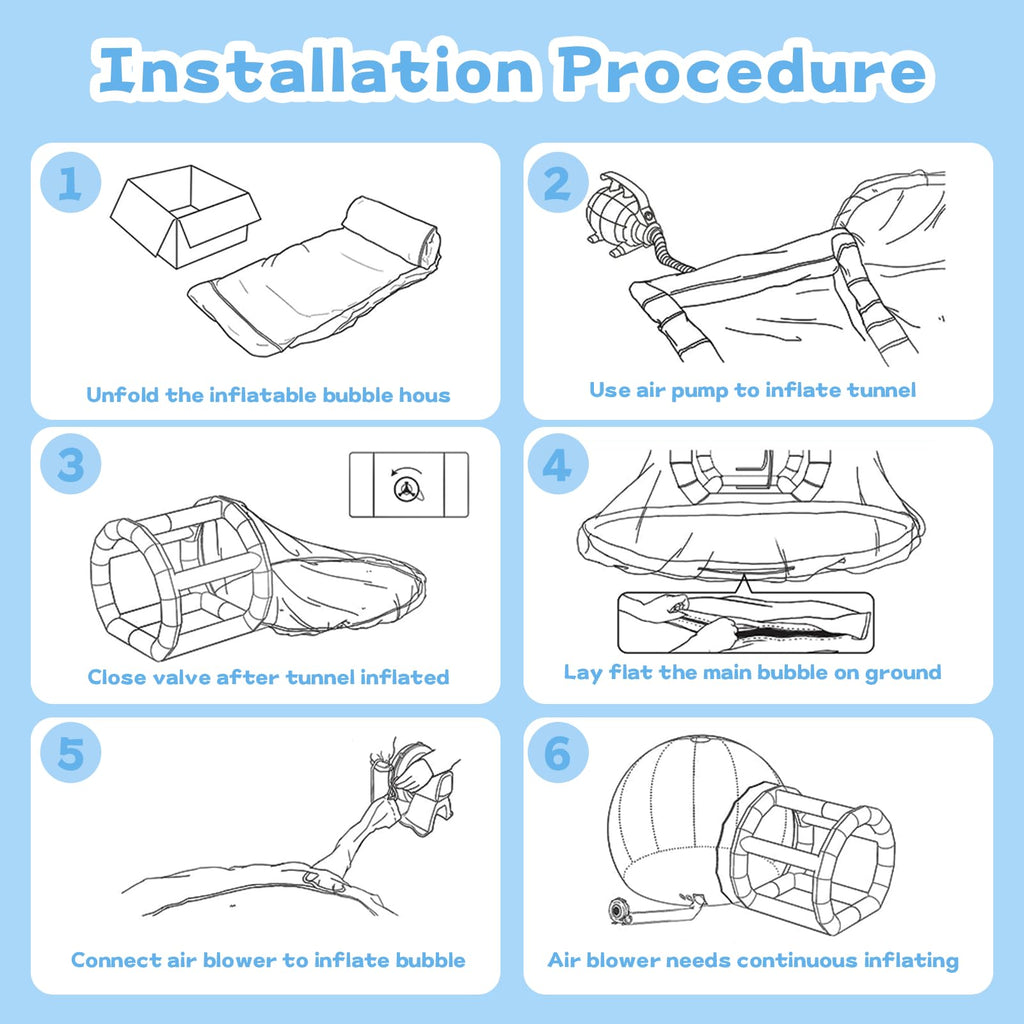 Installation Procedure

1

Unfold the inflatable bubble hous

2

Use air pump to inflate tunnel

3

Close valve after tunnel inflated

4

Lay flat the main bubble on ground

5

Connect air blower to inflate bubble

6

Air blower needs continuous inflating