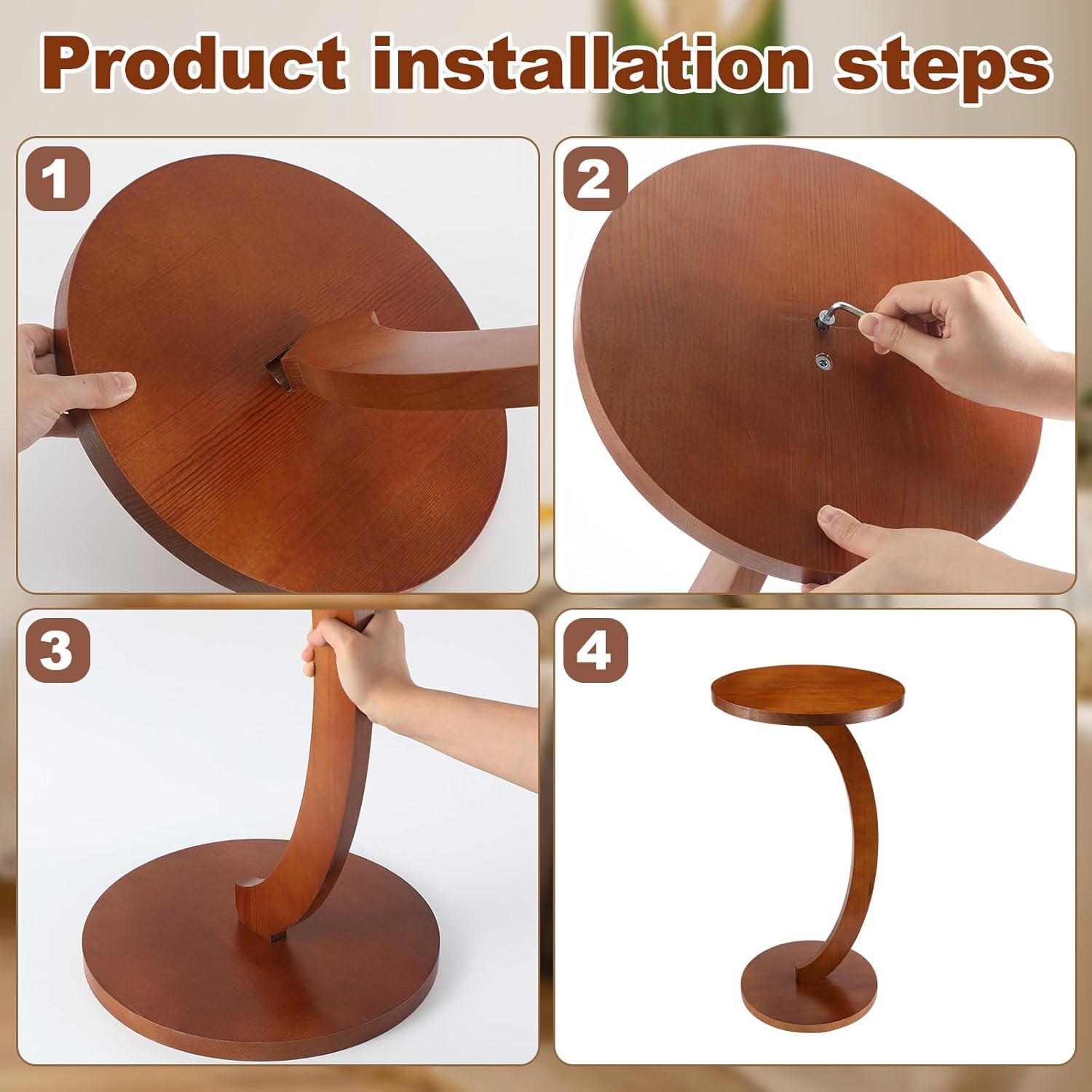 Product installation steps

1

2

3

4