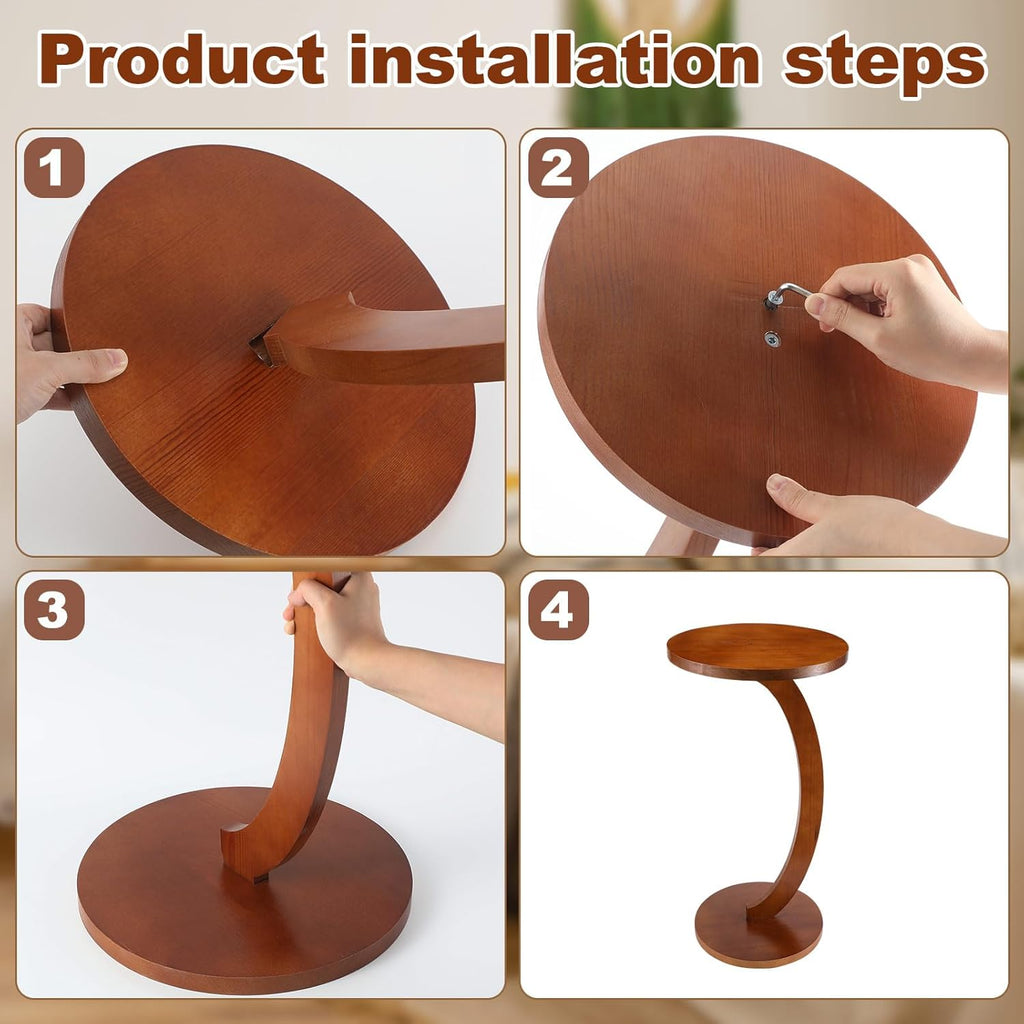 Product installation steps

1

2

3

4