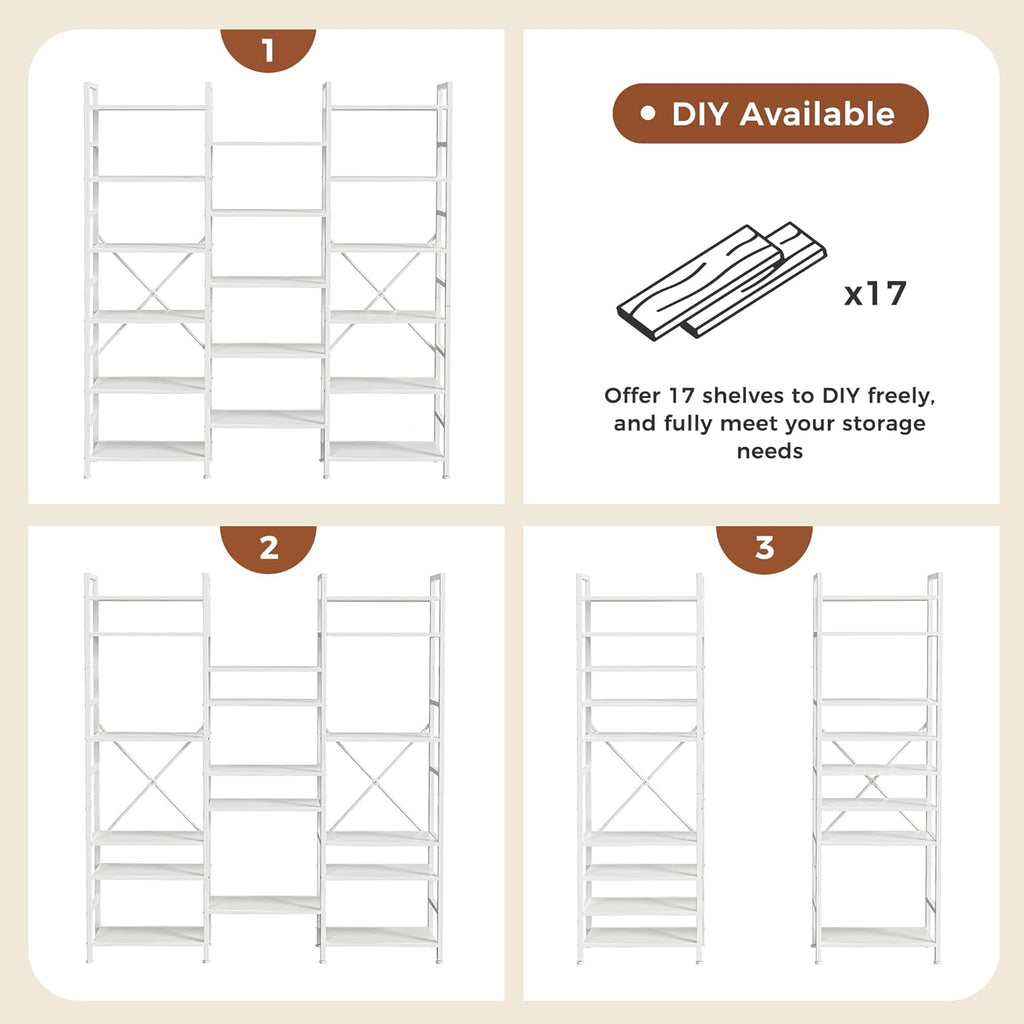 1

• DIY Available

x17

Offer 17 shelves to DIY freely, and fully meet your storage needs

2

3