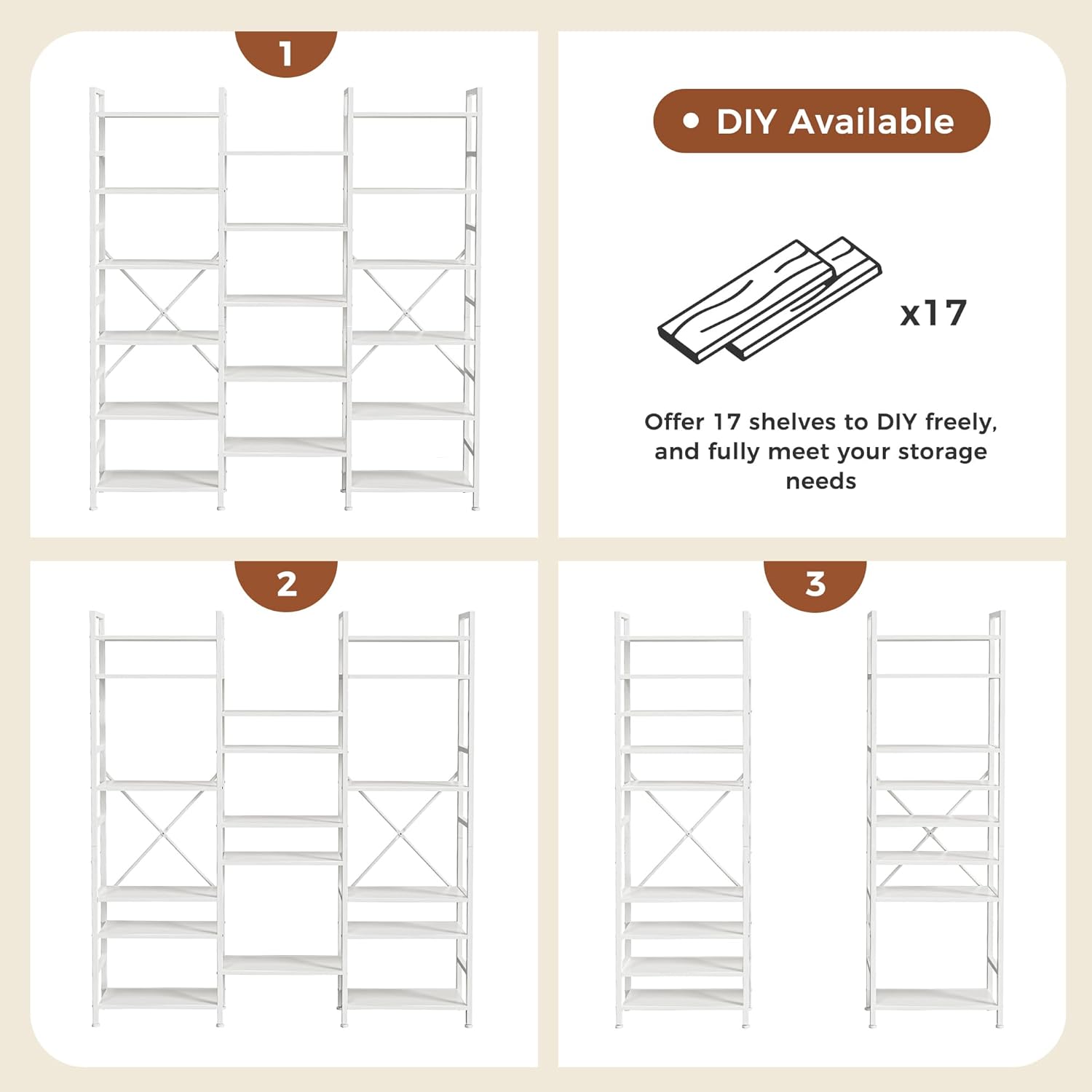 1

• DIY Available

x17

Offer 17 shelves to DIY freely, and fully meet your storage needs

2

3