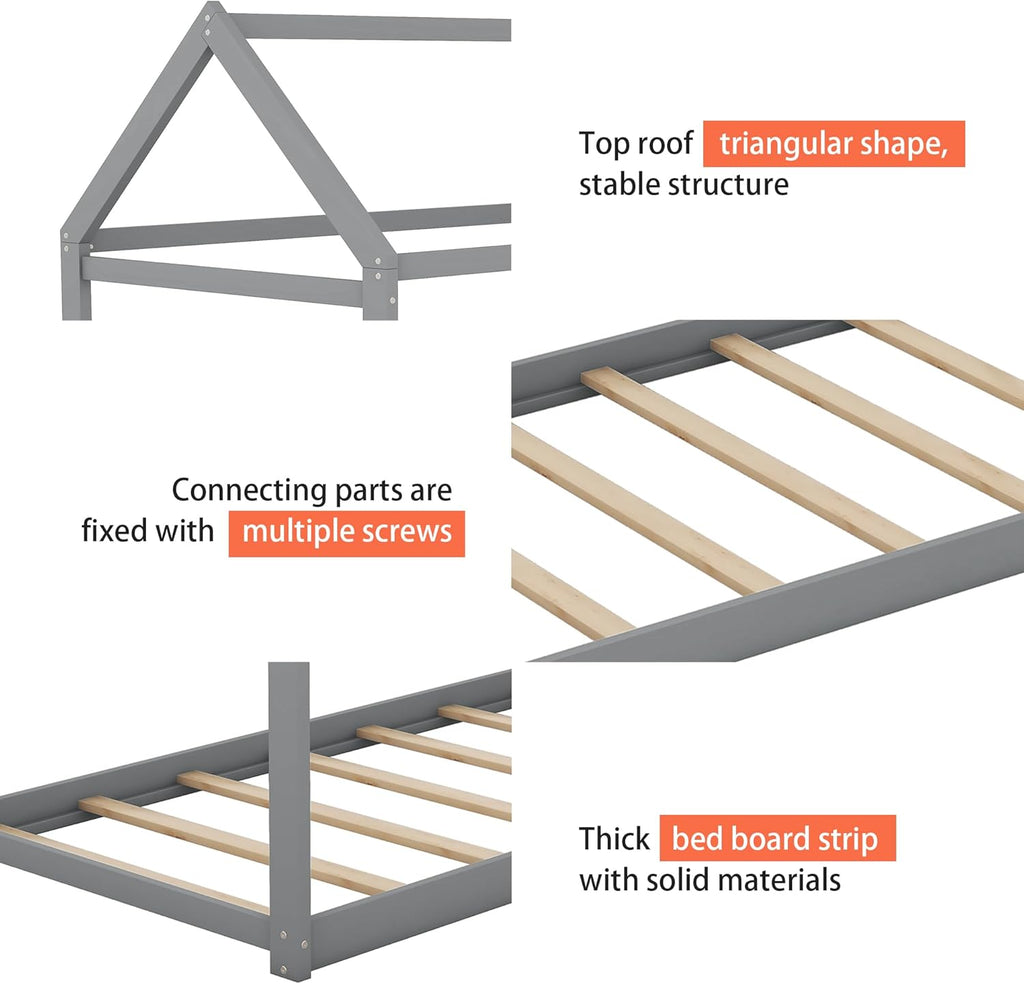 Top roof triangular shape, stable structure

Connecting parts are fixed with multiple screws

Thick bed board strip with solid materials