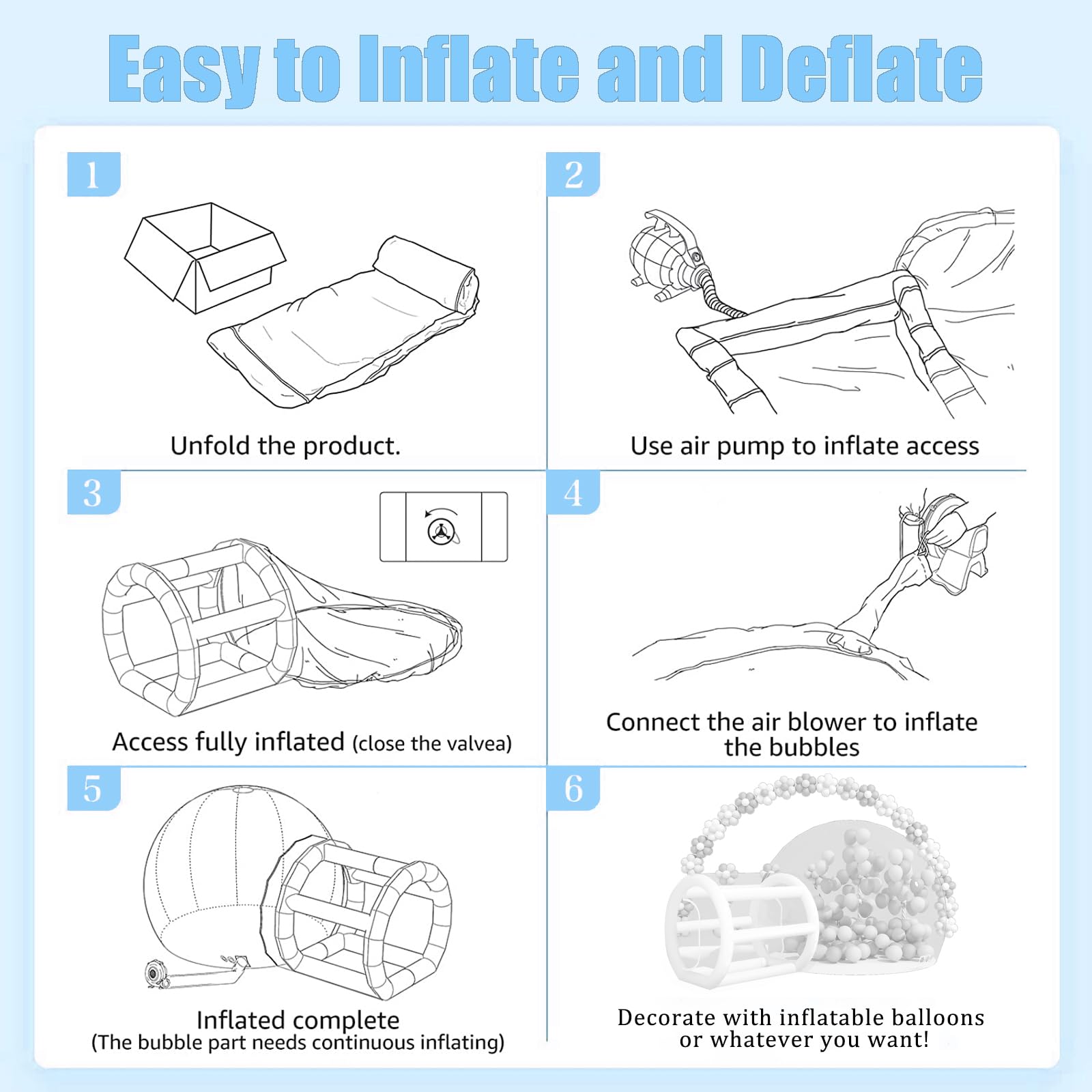 Easy to Inflate and Deflate

1

Unfold the product.

2

Use air pump to inflate access

3

Access fully inflated (close the valvea)

4

Connect the air blower to inflate the bubbles

5

Inflated complete
(The bubble part needs continuous inflating)

6

Decorate with inflatable balloons or whatever you want!