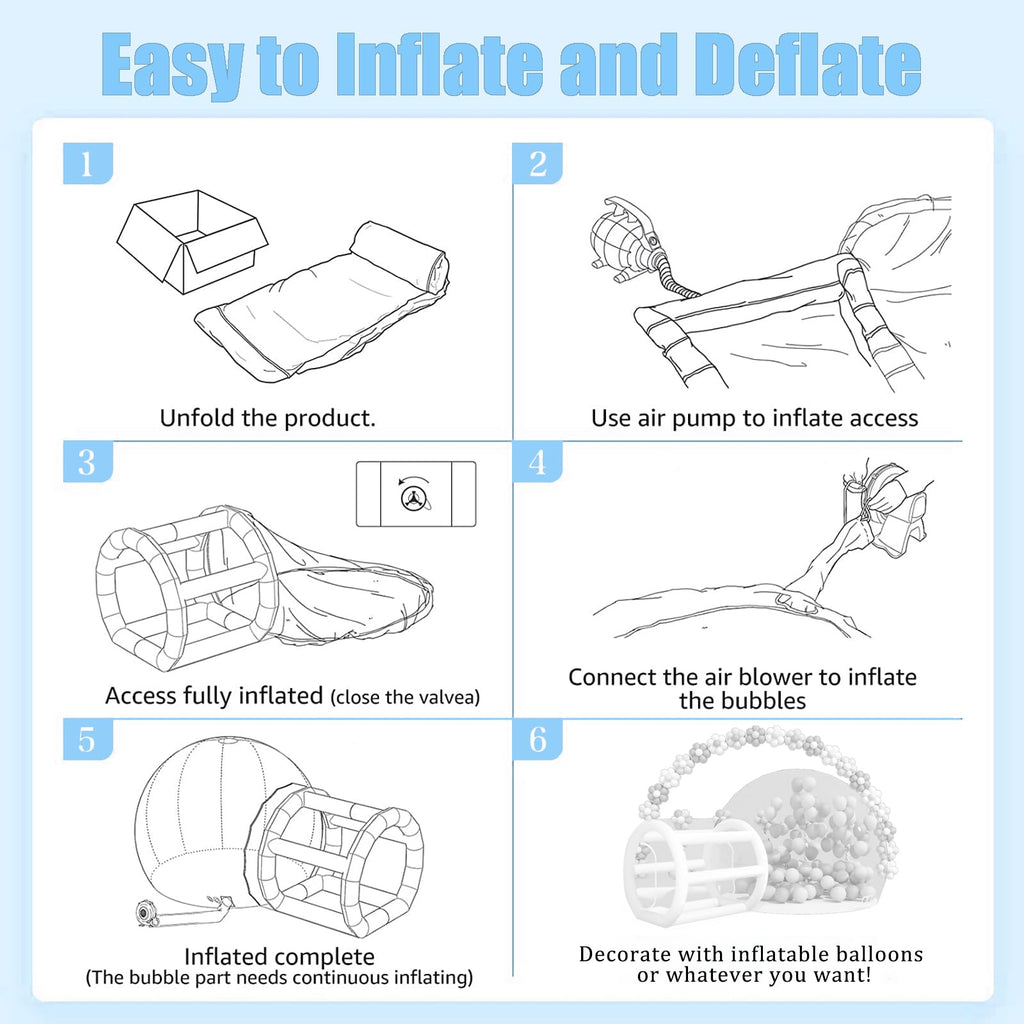 Easy to Inflate and Deflate

1

Unfold the product.

2

Use air pump to inflate access

3

Access fully inflated (close the valvea)

4

Connect the air blower to inflate the bubbles

5

Inflated complete
(The bubble part needs continuous inflating)

6

Decorate with inflatable balloons or whatever you want!