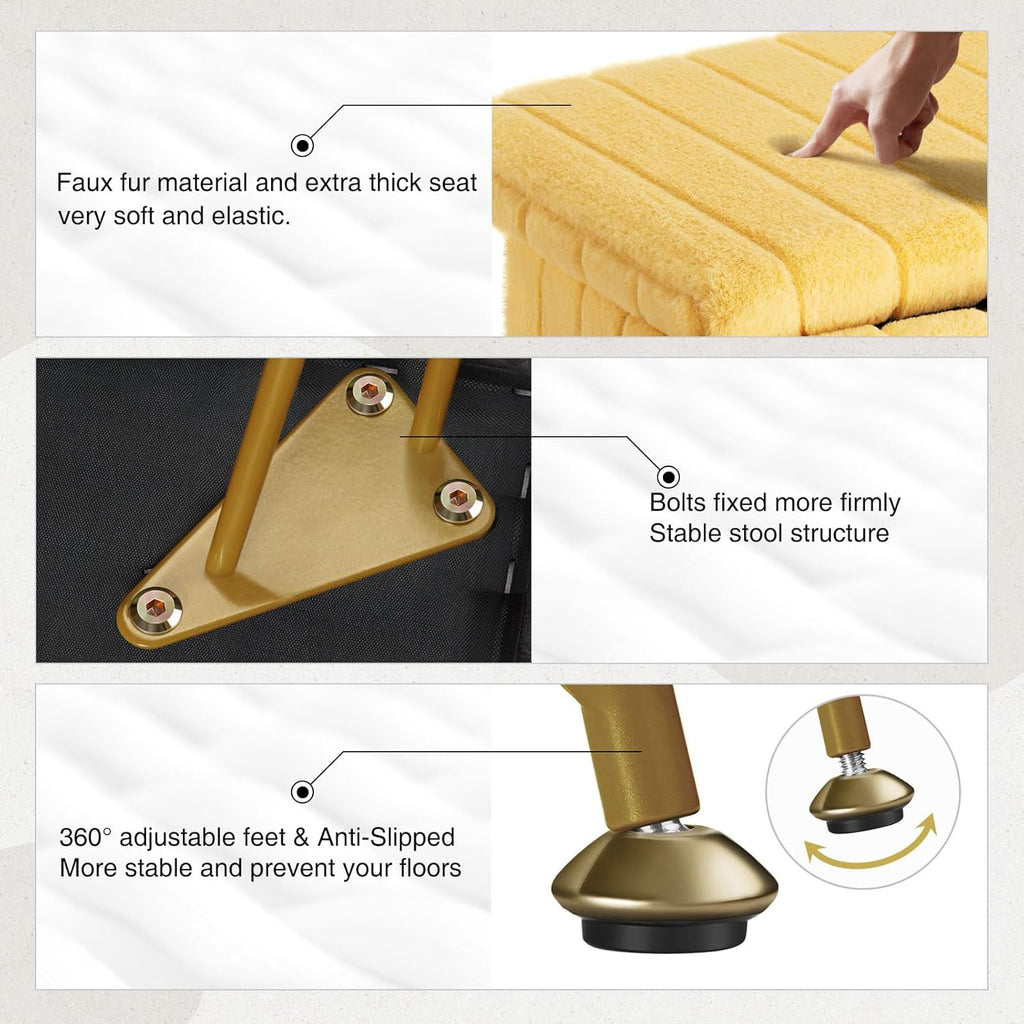 Faux fur material and extra thick seat very soft and elastic.

Bolts fixed more firmly
Stable stool structure

360° adjustable feet & Anti-Slipped
More stable and prevent your floors