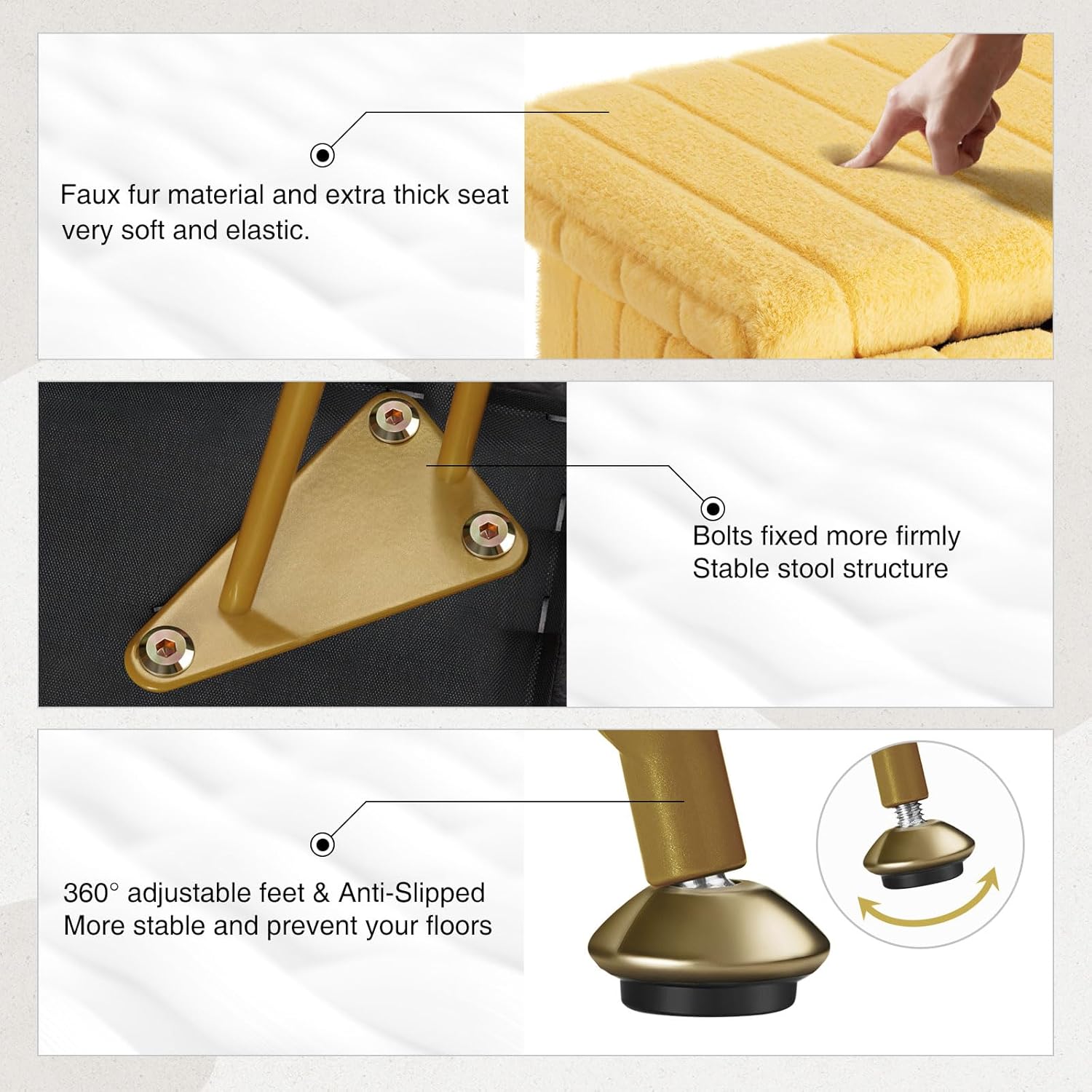 Faux fur material and extra thick seat very soft and elastic.

Bolts fixed more firmly
Stable stool structure

360° adjustable feet & Anti-Slipped
More stable and prevent your floors