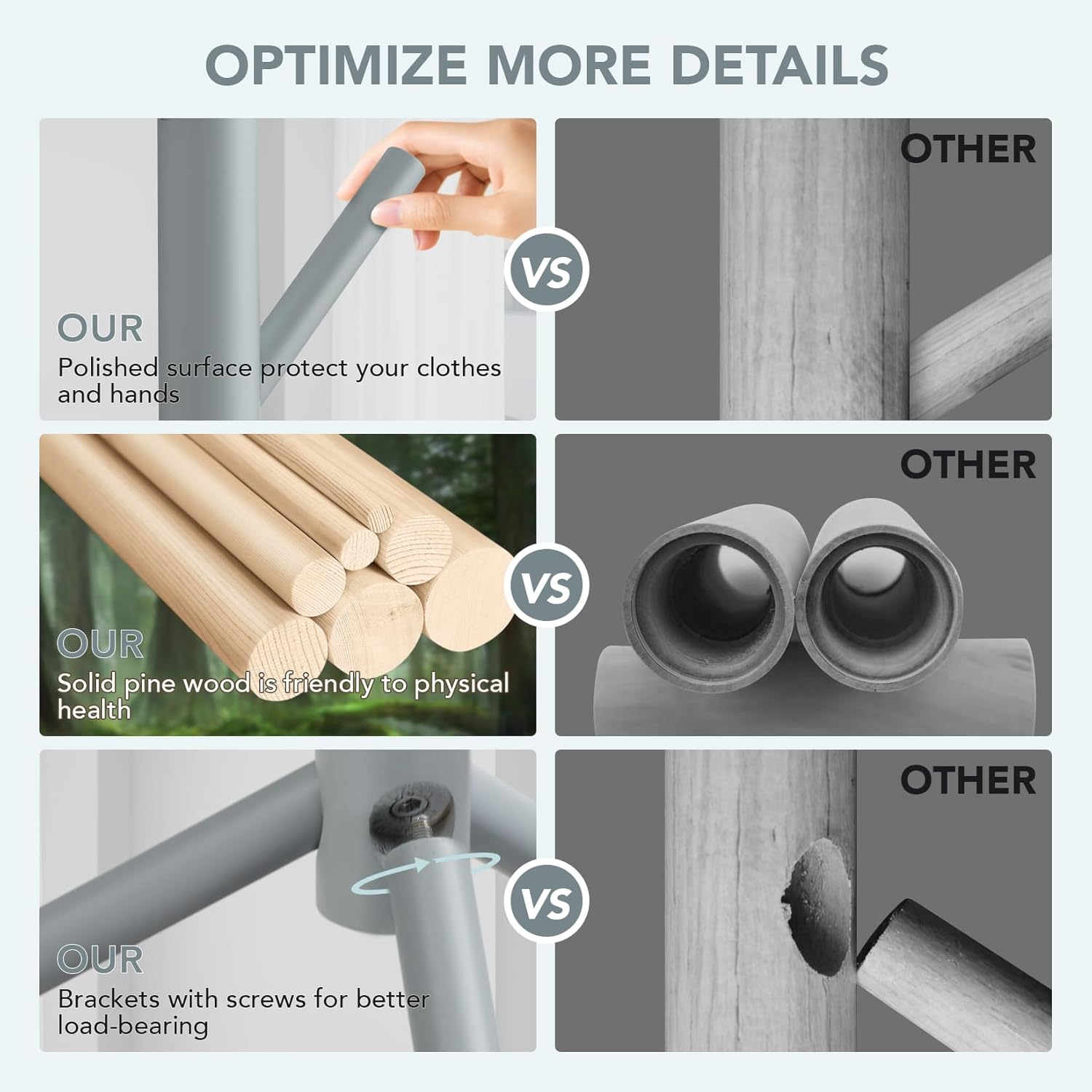 OPTIMIZE MORE DETAILS

OUR
Polished surface protect your clothes and hands

VS

OTHER

OUR
Solid pine wood is friendly to physical health

VS

OTHER

OUR
Brackets with screws for better load-bearing

VS

OTHER