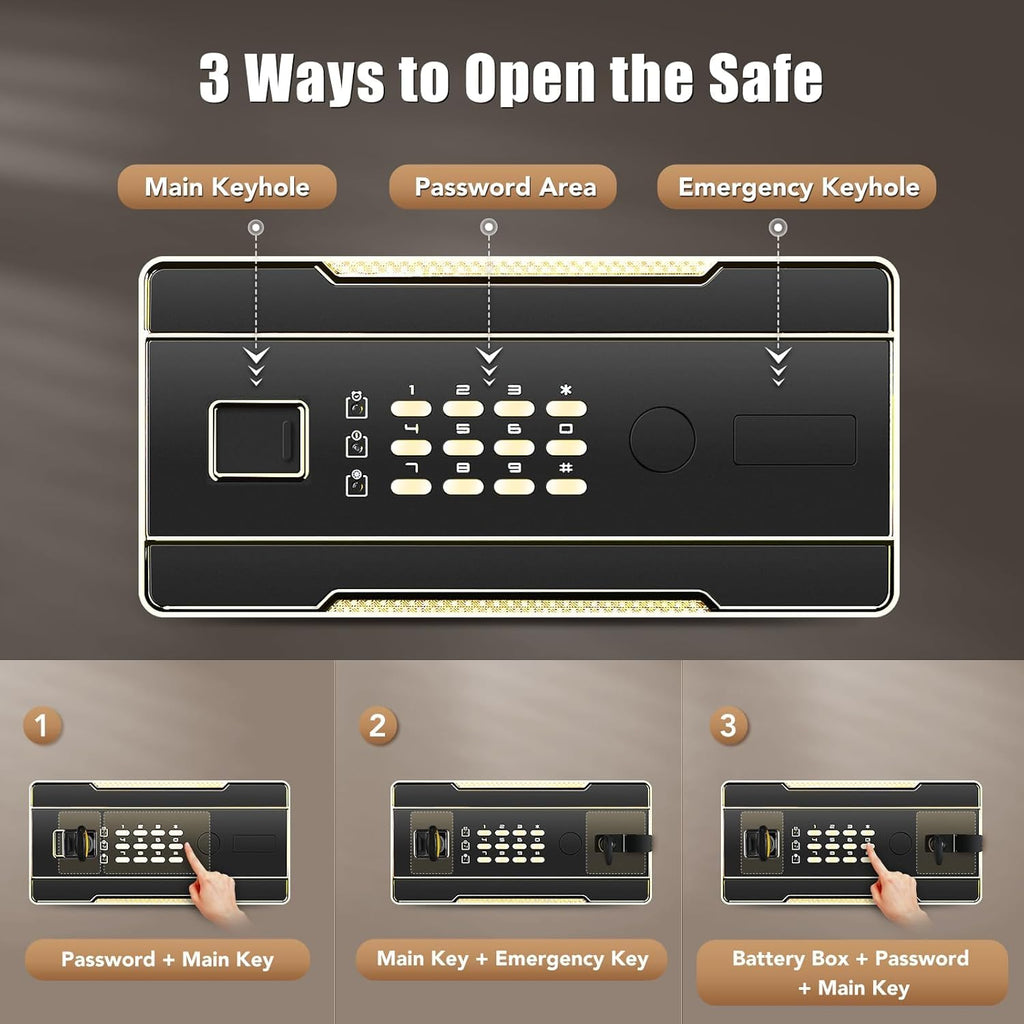 3 Ways to Open the Safe

Main Keyhole

Password Area

Emergency Keyhole

1 2 3 *
4 5 6 0
7 8 9 #

1

Password + Main Key

2

Main Key + Emergency Key

3

Battery Box + Password + Main Key