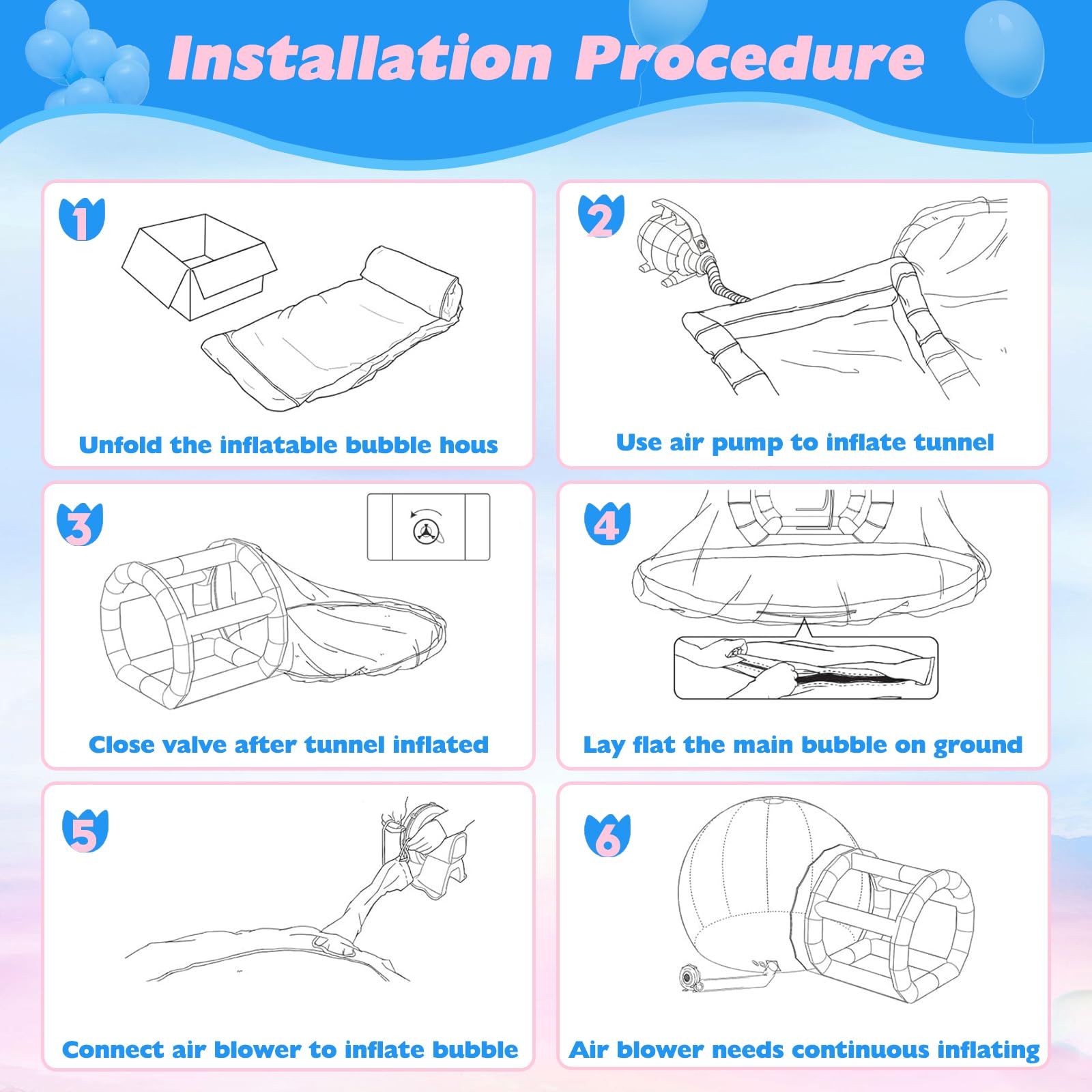 Installation Procedure

1

Unfold the inflatable bubble hous

2

Use air pump to inflate tunnel

3

Close valve after tunnel inflated

4

Lay flat the main bubble on ground

5

Connect air blower to inflate bubble

6

Air blower needs continuous inflating