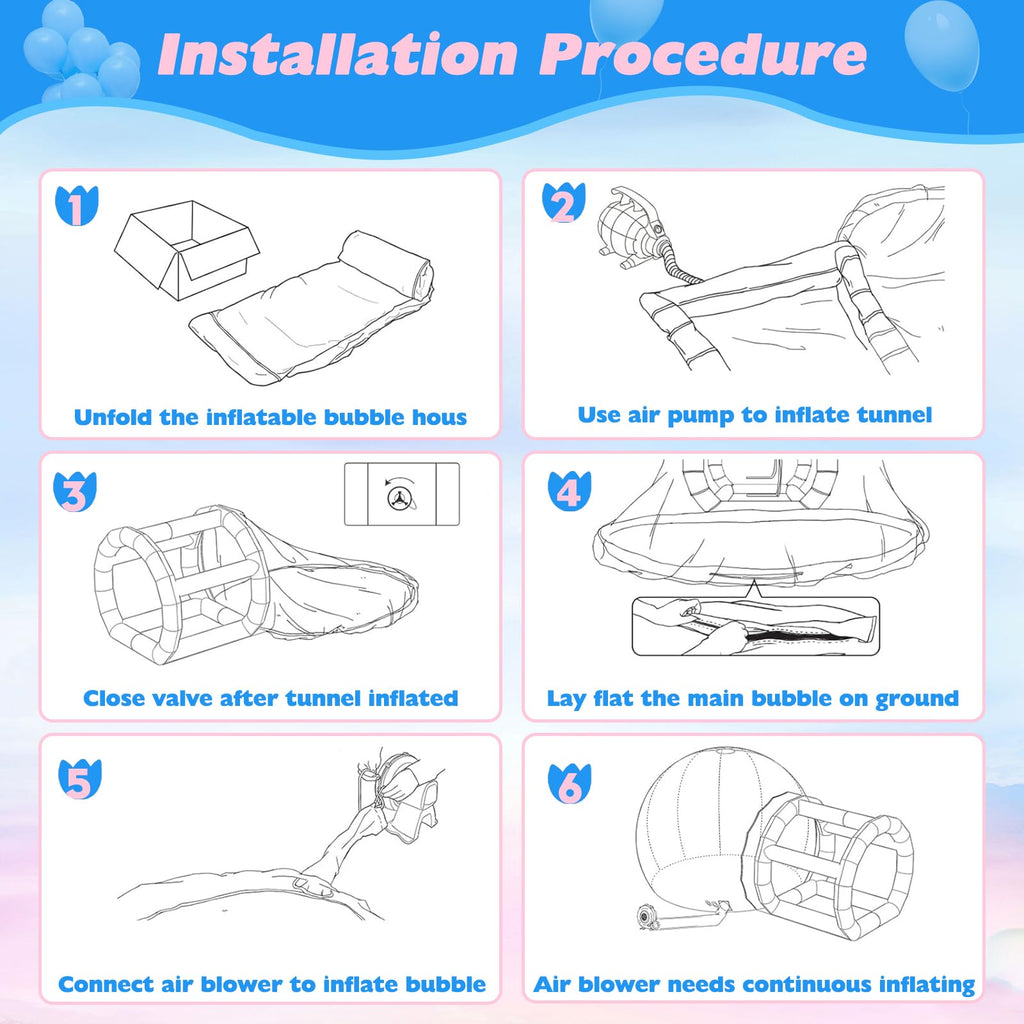 Installation Procedure

1
Unfold the inflatable bubble hous

2
Use air pump to inflate tunnel

3
Close valve after tunnel inflated

4
Lay flat the main bubble on ground

5
Connect air blower to inflate bubble

6
Air blower needs continuous inflating