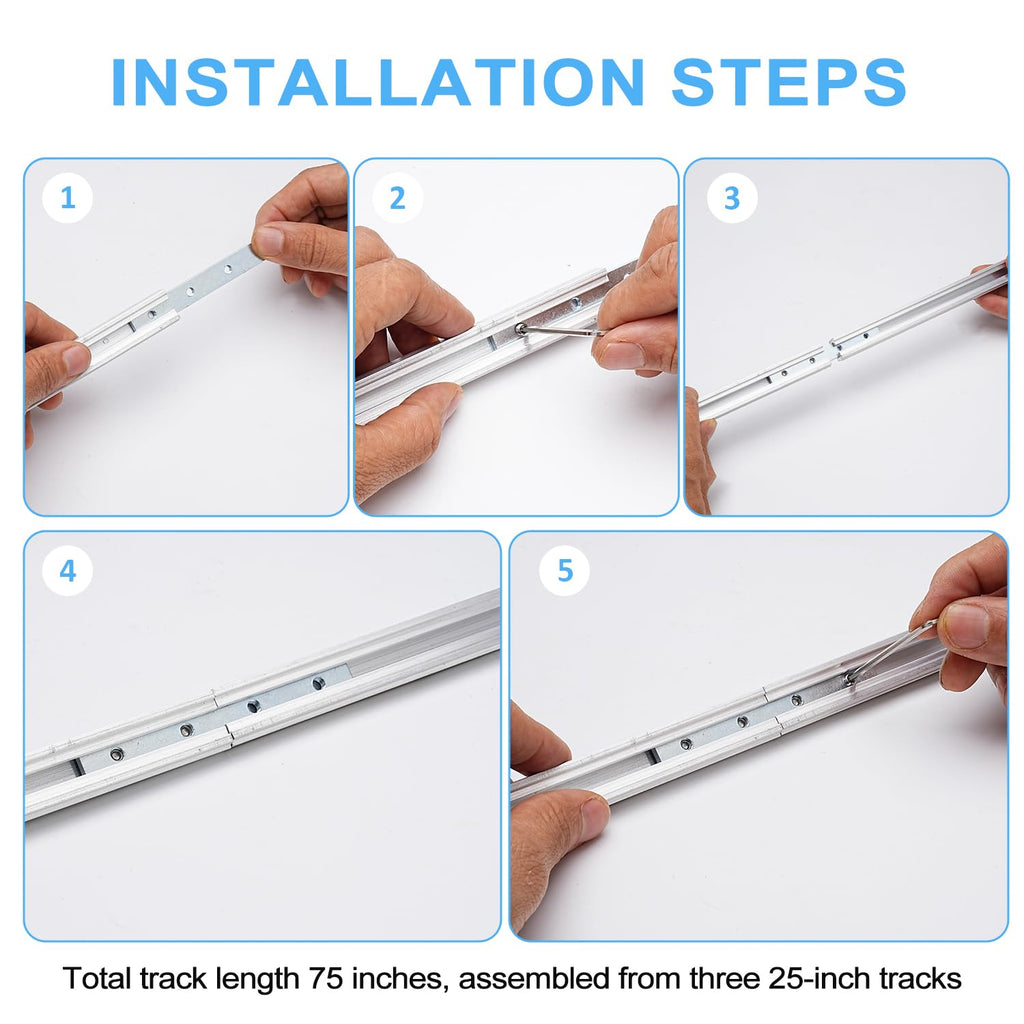 INSTALLATION STEPS

1

2

3

4

5

Total track length 75 inches, assembled from three 25-inch tracks