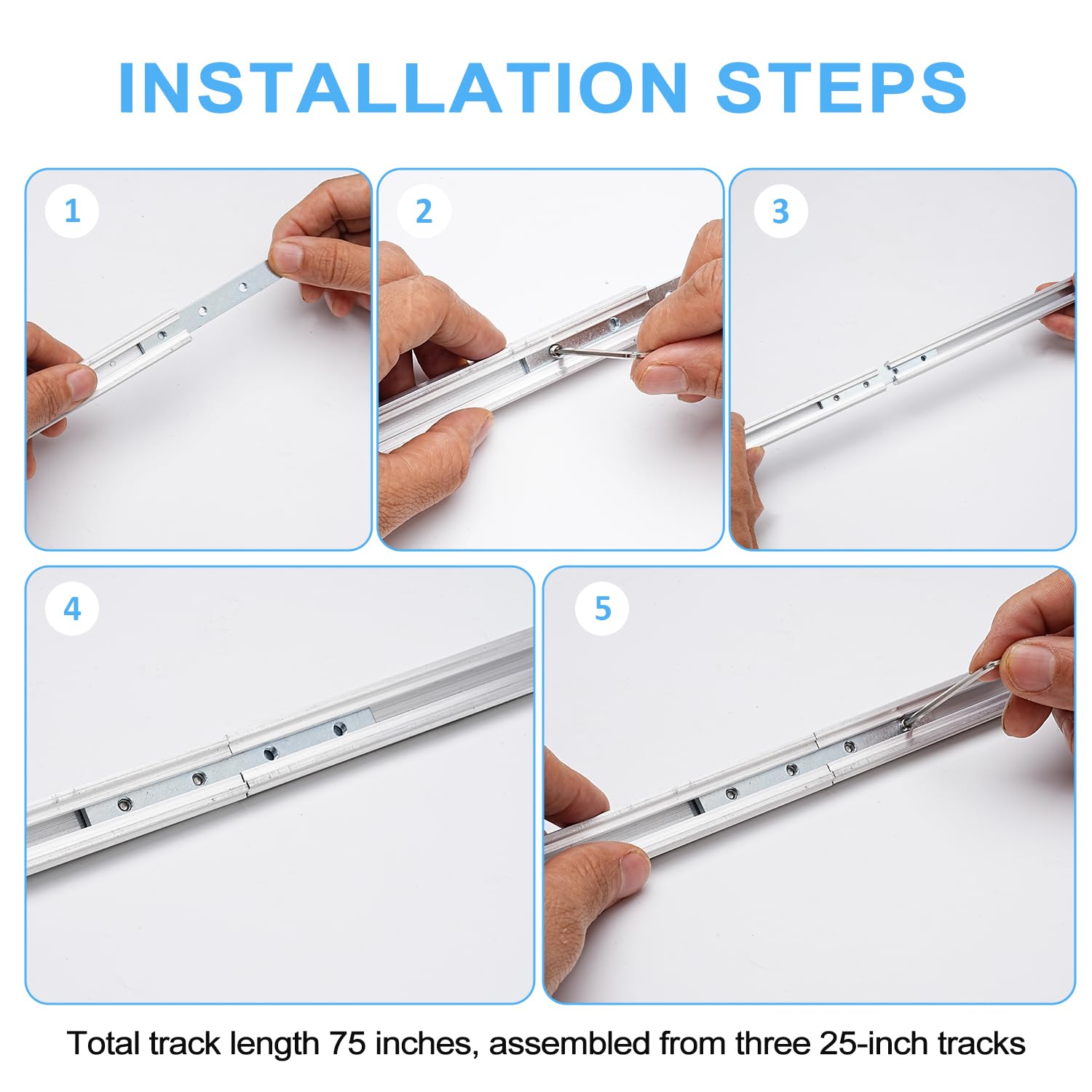 INSTALLATION STEPS

1

2

3

4

5

Total track length 75 inches, assembled from three 25-inch tracks