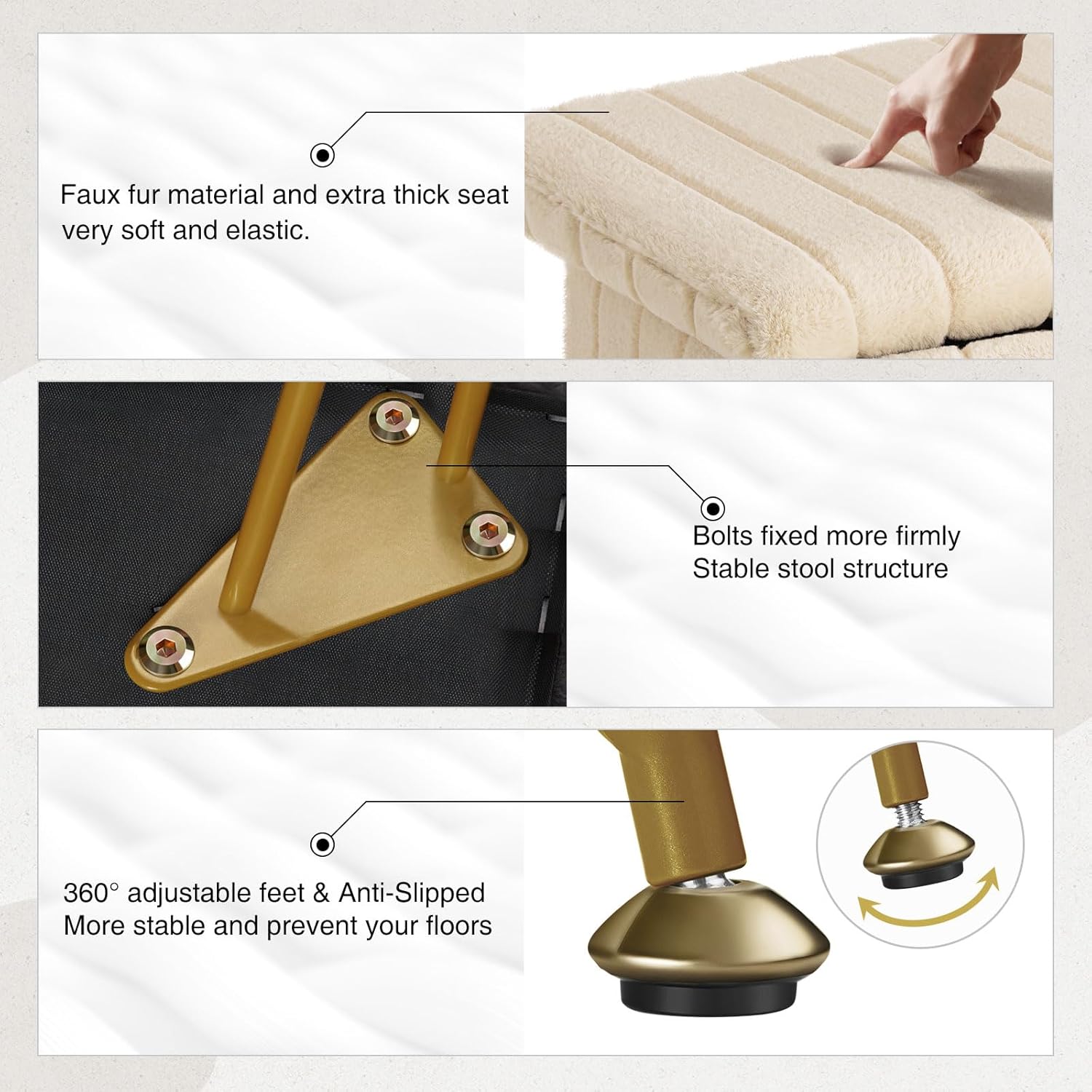 Faux fur material and extra thick seat very soft and elastic.

Bolts fixed more firmly
Stable stool structure

360° adjustable feet & Anti-Slipped
More stable and prevent your floors