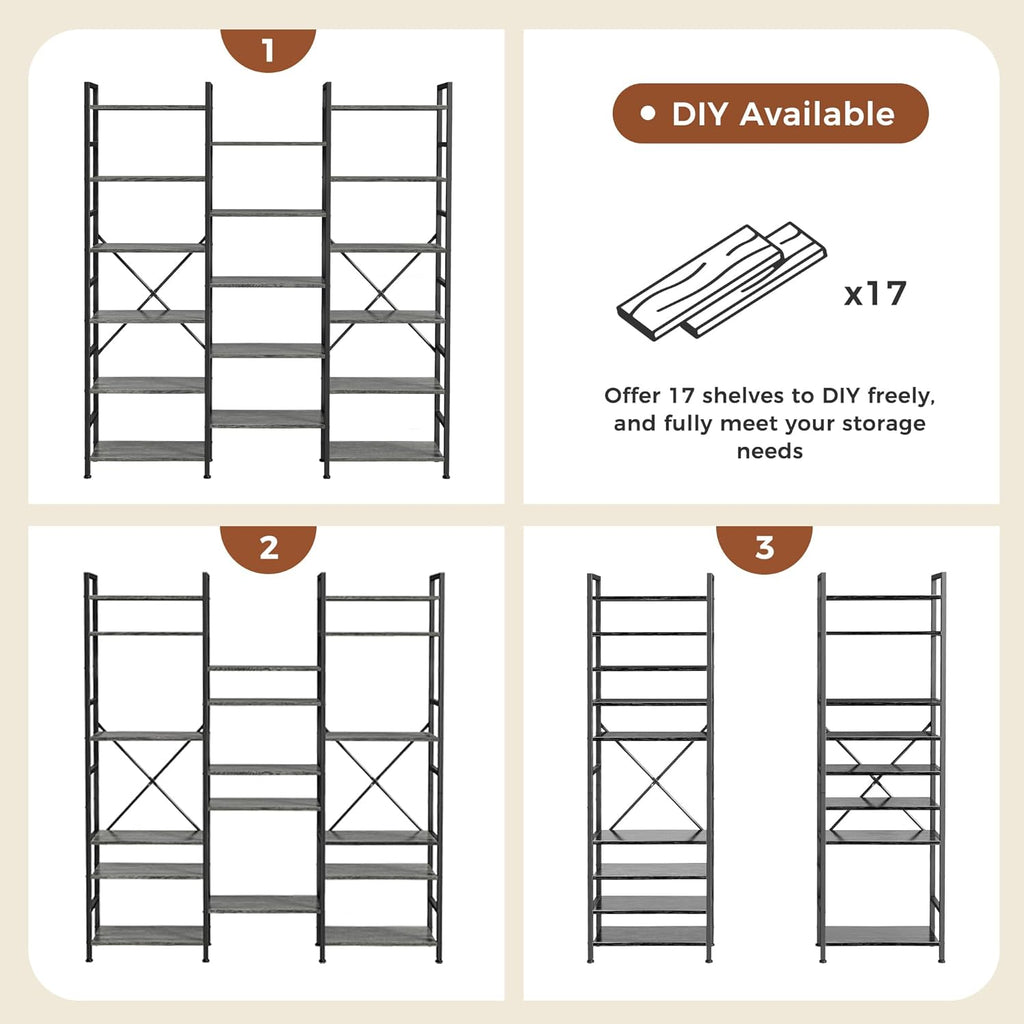 1

• DIY Available

x17

Offer 17 shelves to DIY freely, and fully meet your storage needs

2

3