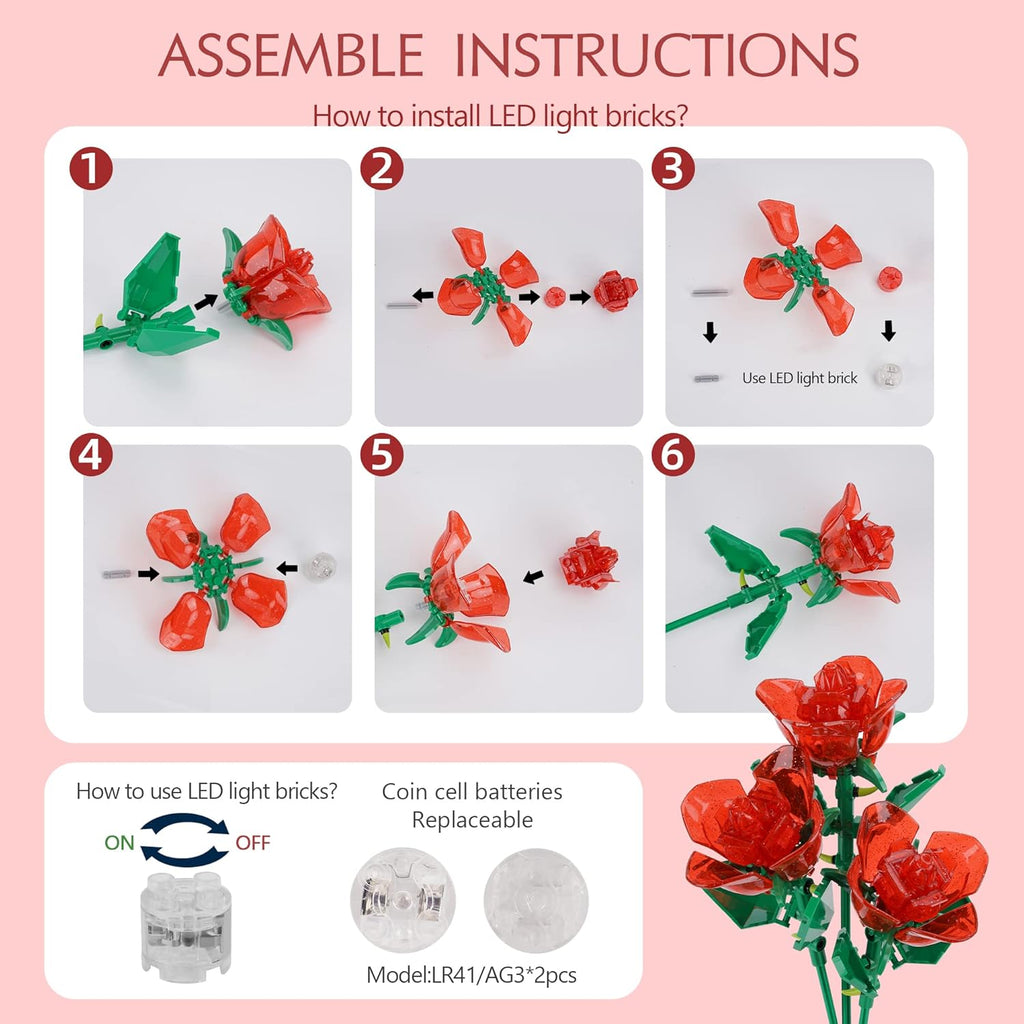 ASSEMBLE INSTRUCTIONS

How to install LED light bricks?

1

2

3

Use LED light brick

4

5

6

How to use LED light bricks?

ON

OFF

Coin cell batteries Replaceable

Model:LR41/AG3*2pcs