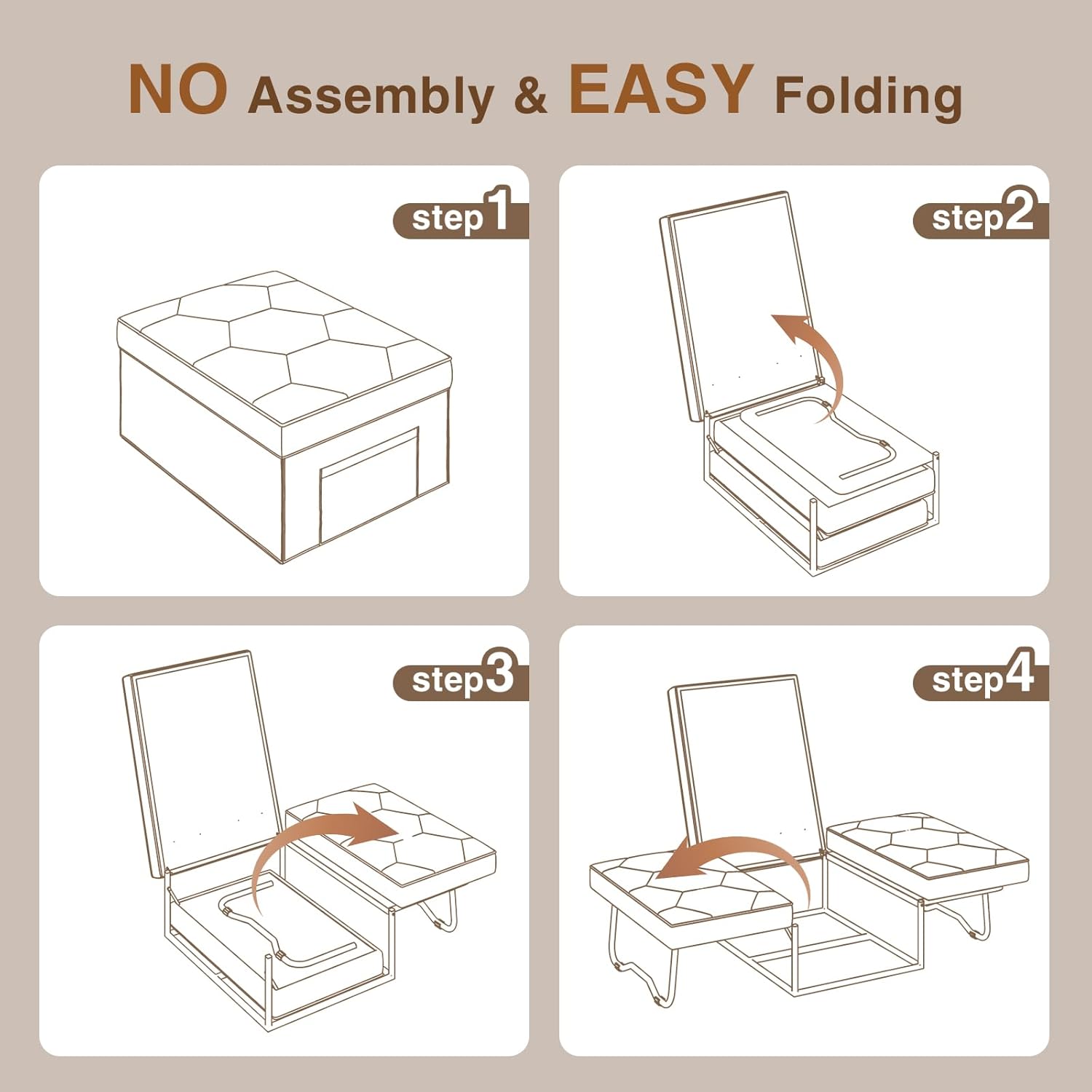 NO Assembly & EASY Folding

step1

step2

step3

step4