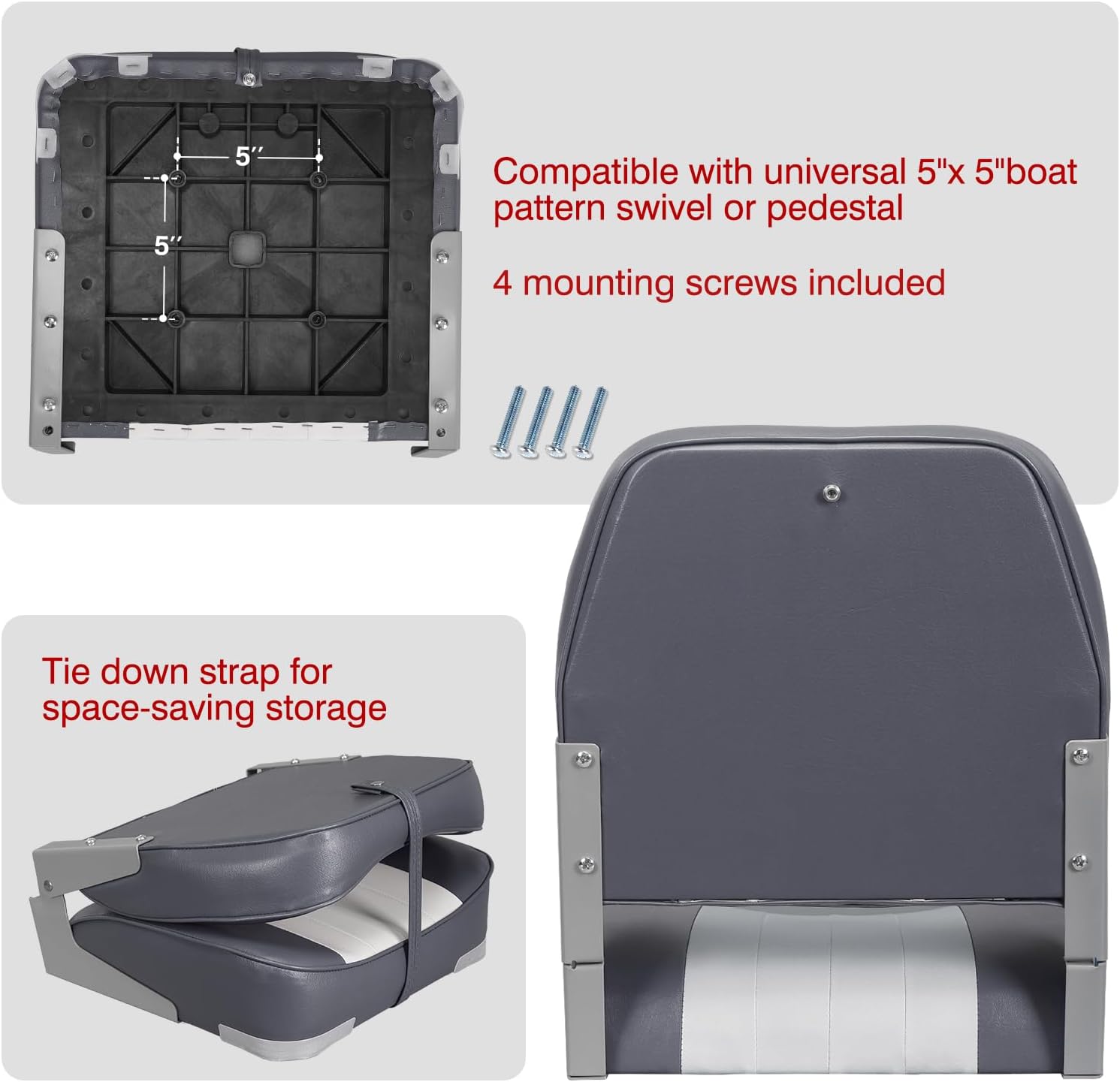 5″

5″

Compatible with universal 5"x 5"boat pattern swivel or pedestal

4 mounting screws included

Tie down strap for space-saving storage