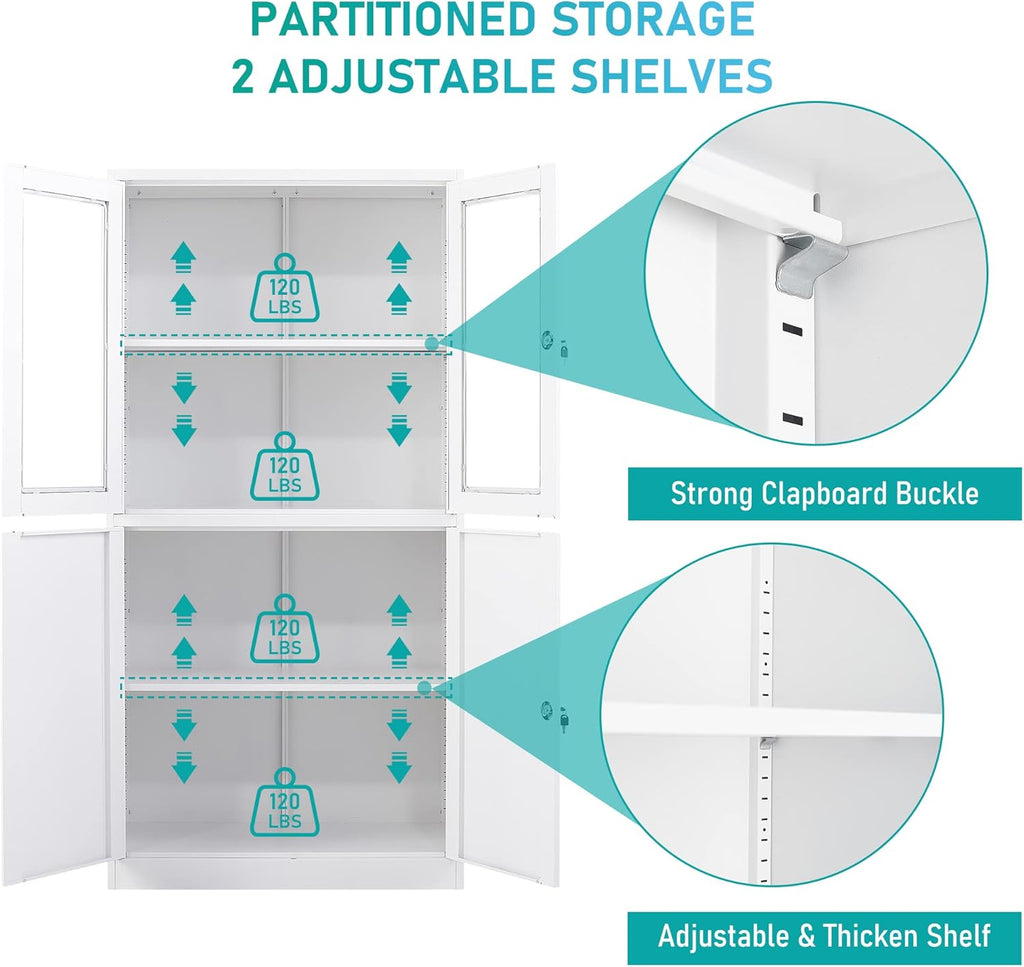 PARTITIONED STORAGE
2 ADJUSTABLE SHELVES

120 LBS

120 LBS

120 LBS

120 LBS

Strong Clapboard Buckle

Adjustable & Thicken Shelf