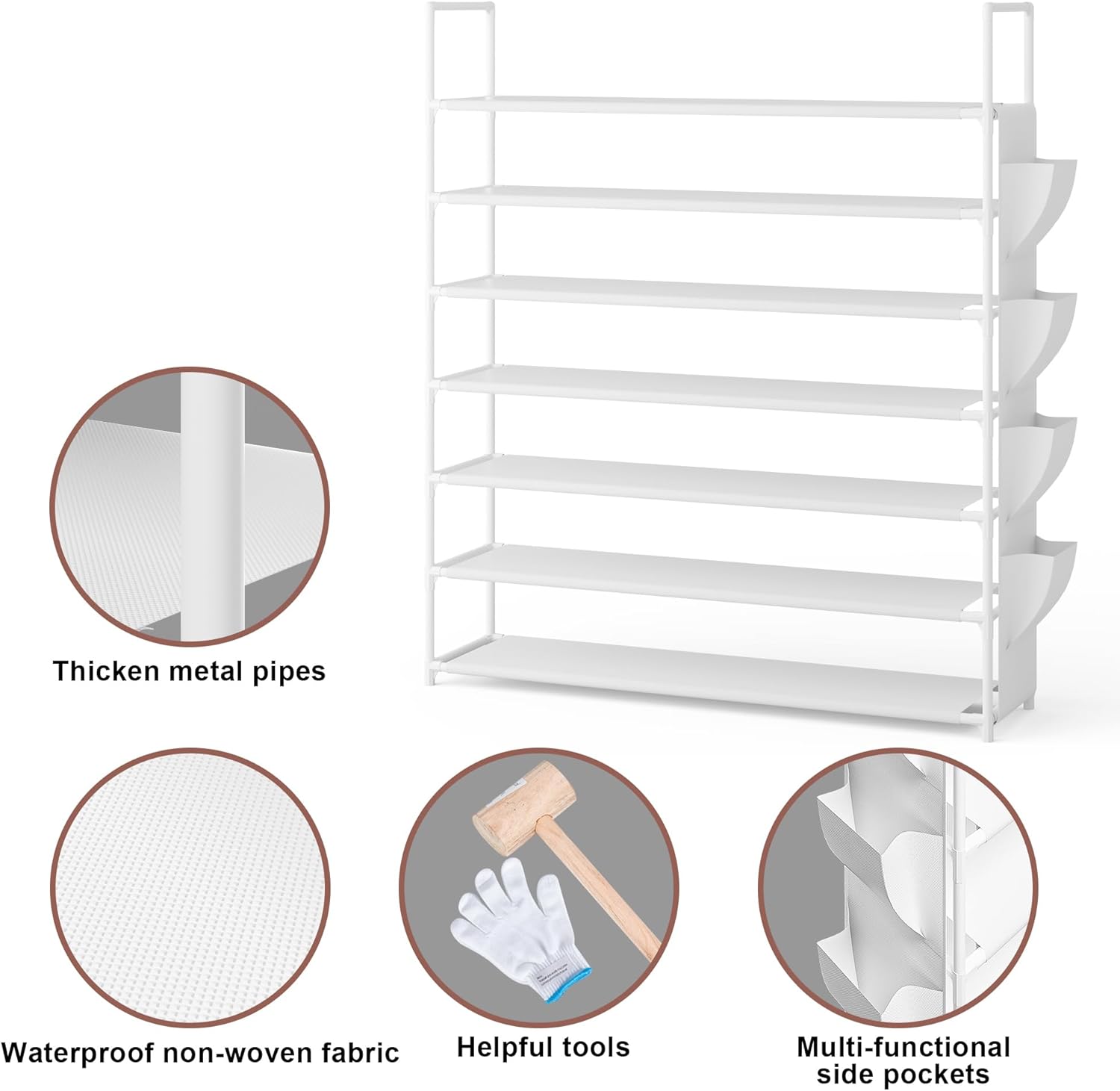 Thicken metal pipes

Waterproof non-woven fabric

Helpful tools

Multi-functional side pockets