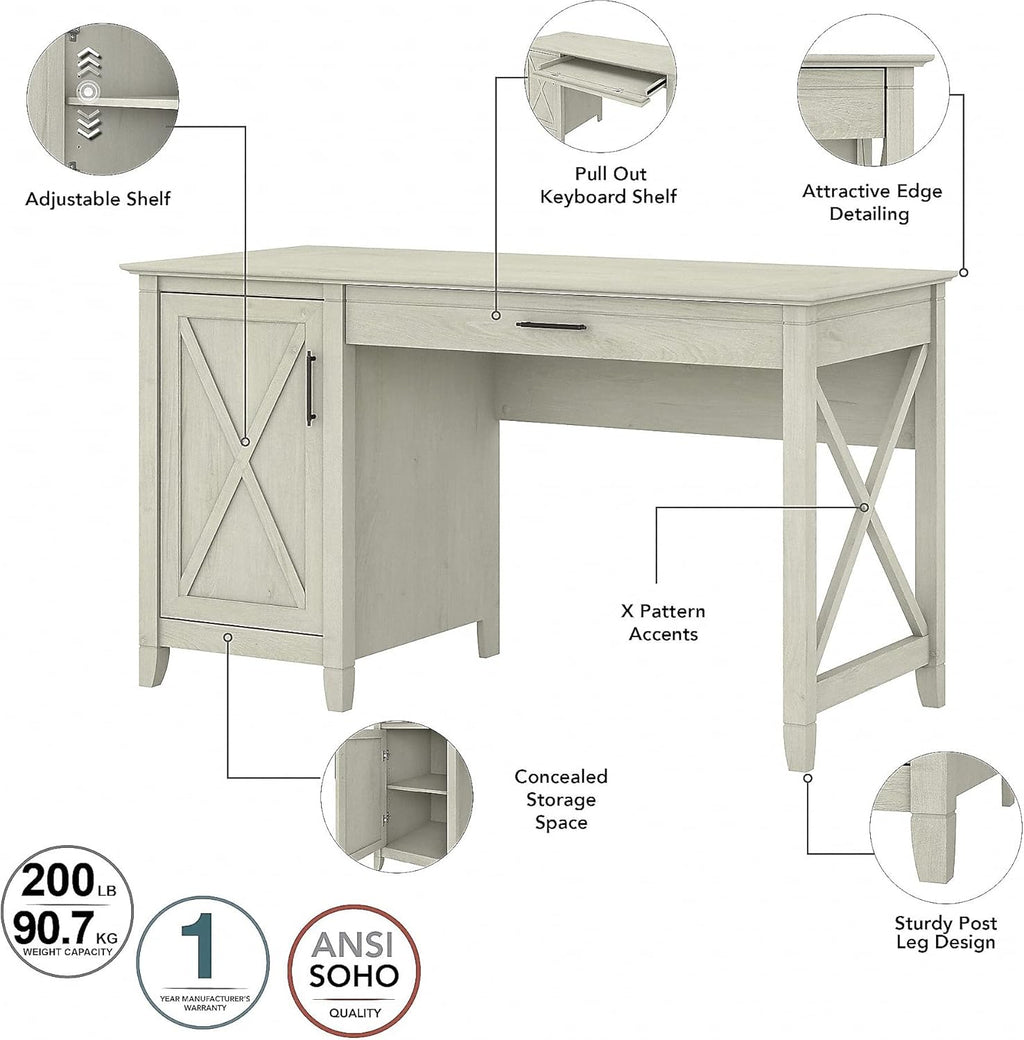 Adjustable Shelf

Pull Out
Keyboard Shelf

Attractive Edge
Detailing

X Pattern
Accents

Concealed
Storage
Space

Sturdy Post
Leg Design

200 LB
90.7 KG
WEIGHT CAPACITY

1
YEAR MANUFACTURER'S WARRANTY

ANSI
SOHO
QUALITY