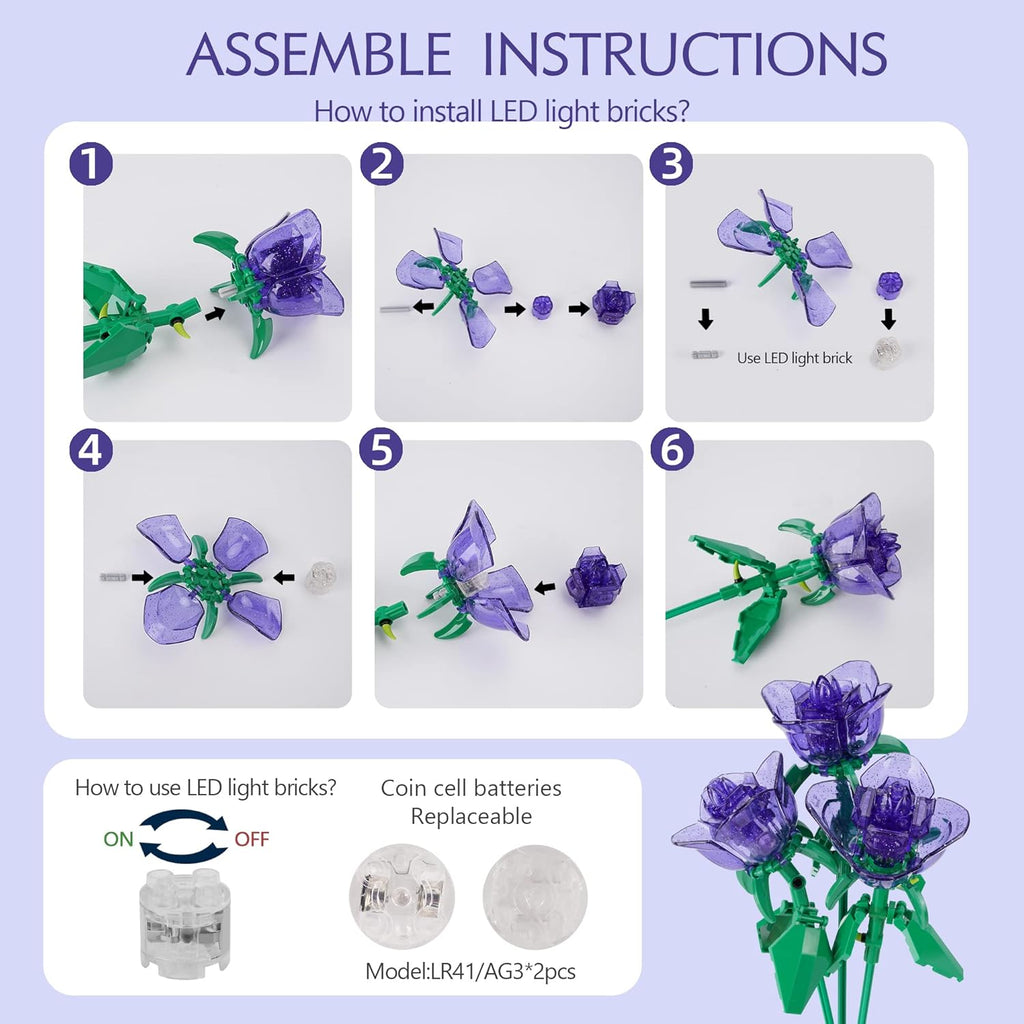 ASSEMBLE INSTRUCTIONS
How to install LED light bricks?

1

2

3

Use LED light brick

4

5

6

How to use LED light bricks?

ON OFF

Coin cell batteries
Replaceable

Model:LR41/AG3*2pcs