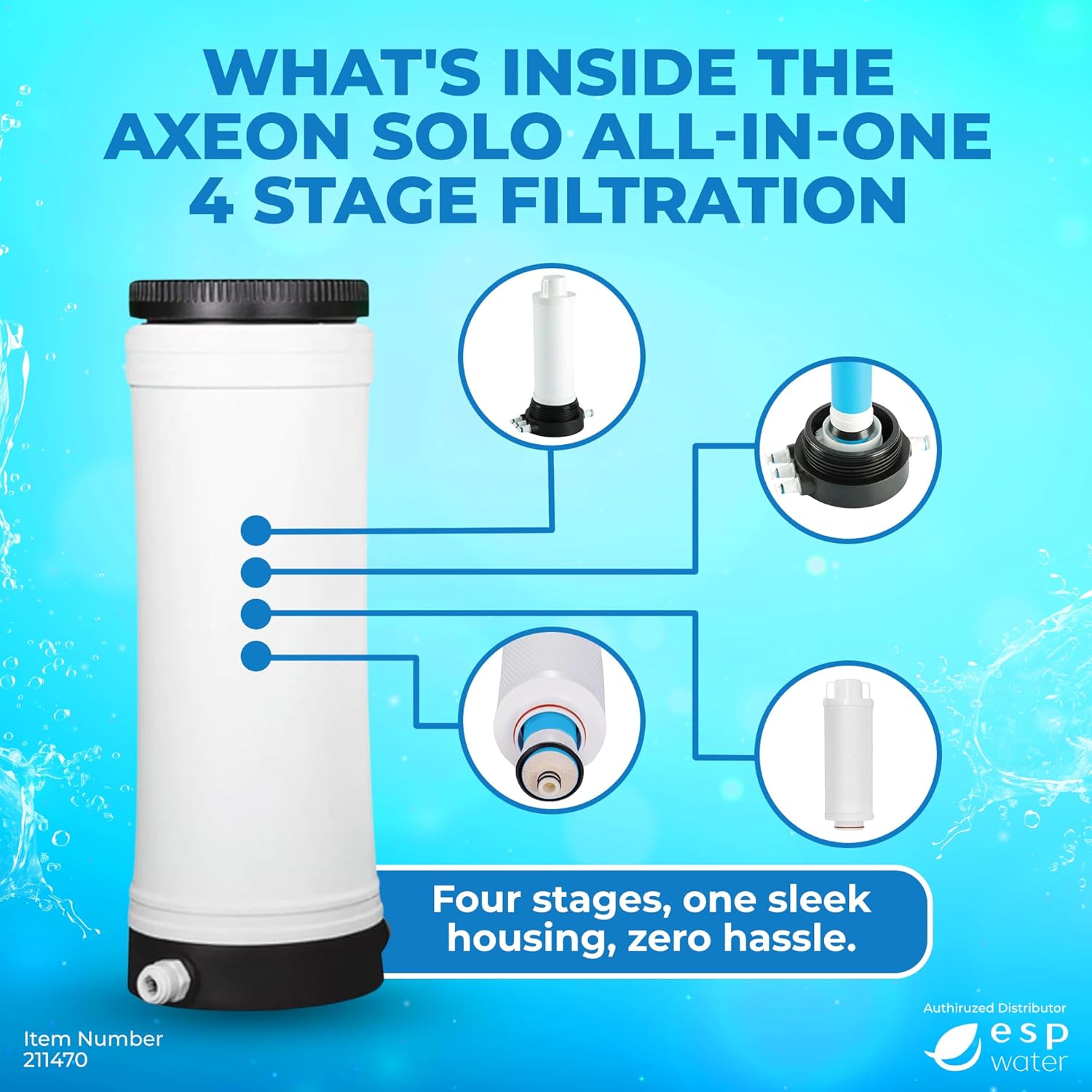 WHAT'S INSIDE THE AXEON SOLO ALL-IN-ONE 4 STAGE FILTRATION

Four stages, one sleek housing, zero hassle.

Item Number
211470

Authiruzed Distributor
esp
water