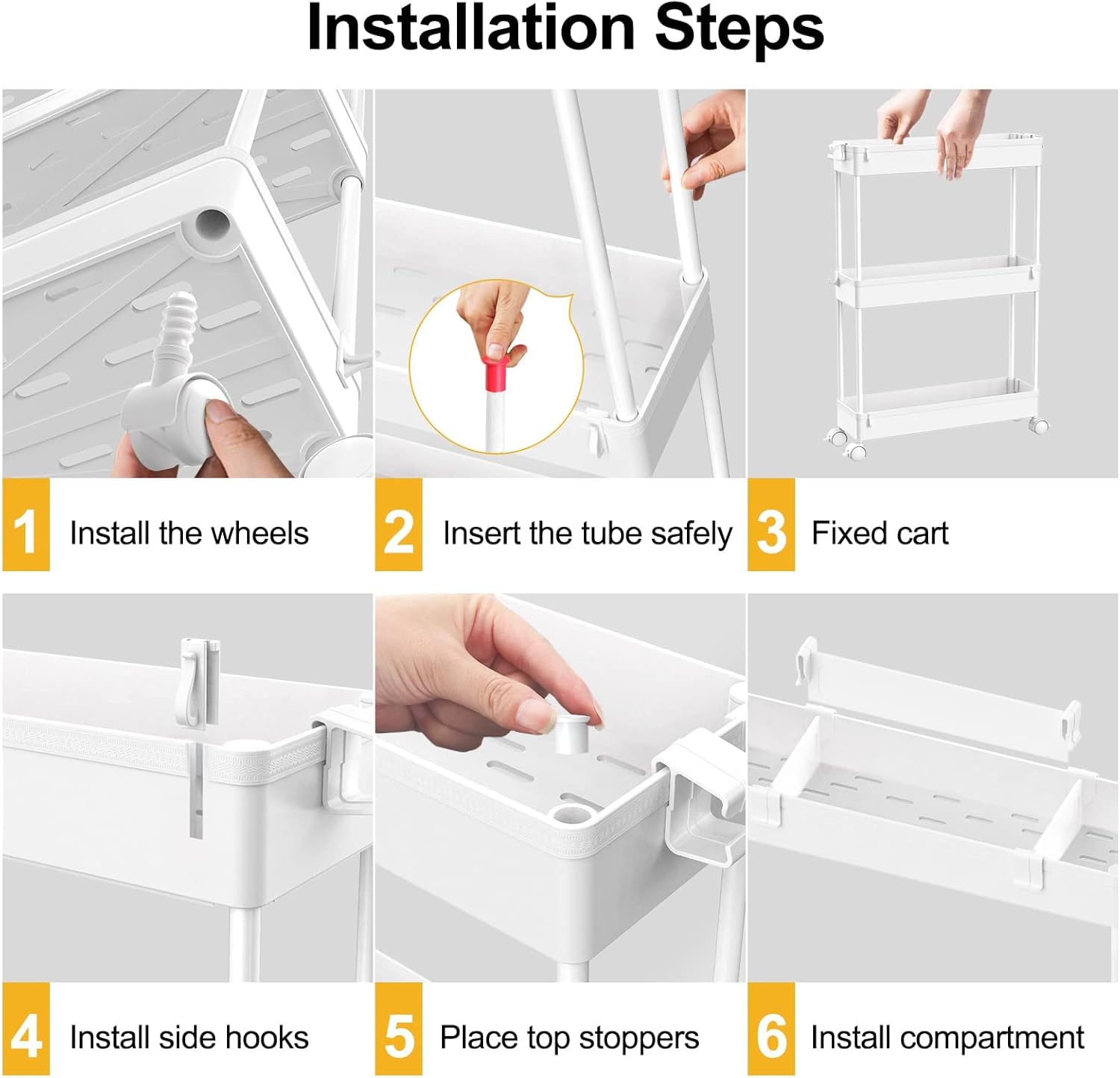 Installation Steps

1 Install the wheels

2 Insert the tube safely

3 Fixed cart

4 Install side hooks

5 Place top stoppers

6 Install compartment