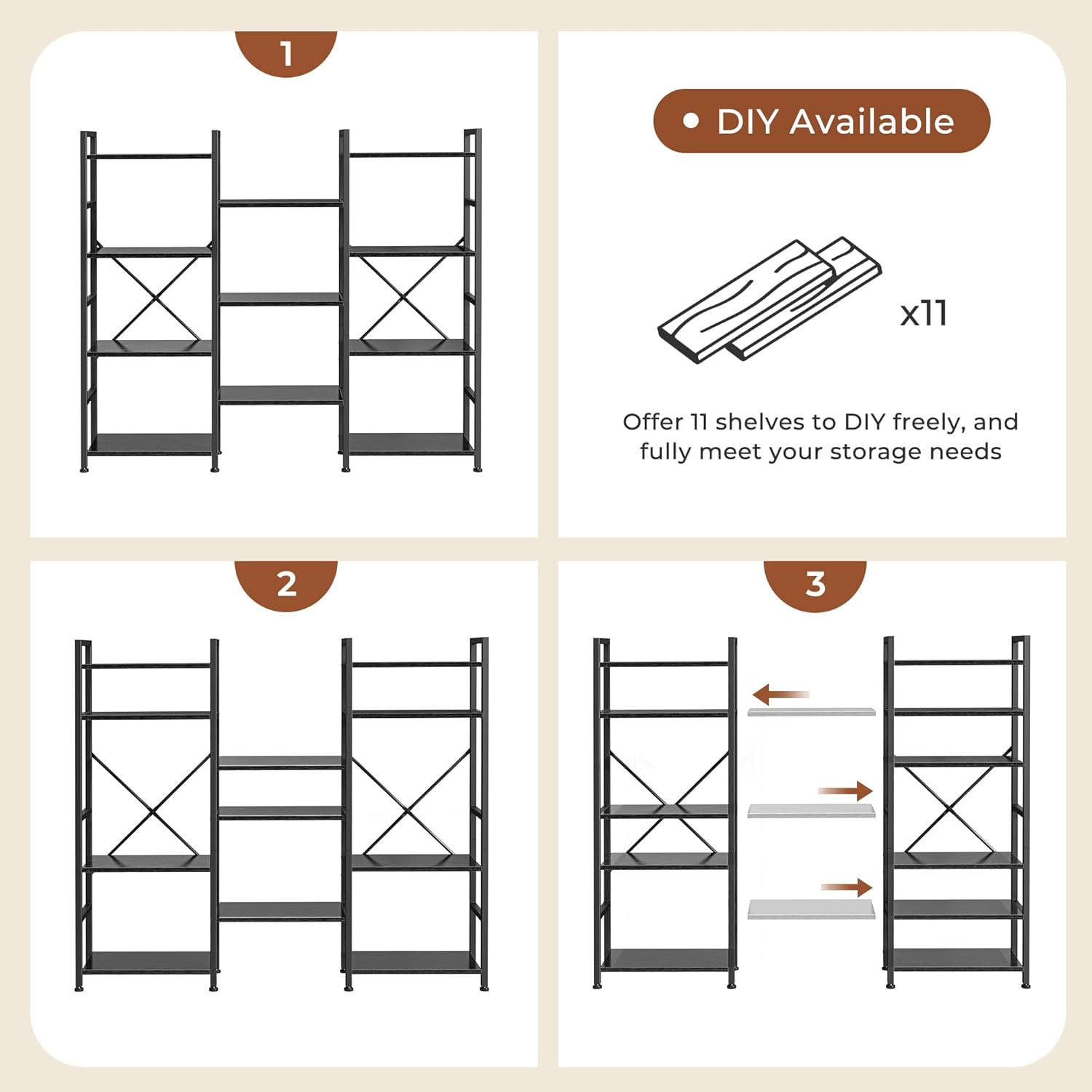 1

• DIY Available

x11

Offer 11 shelves to DIY freely, and fully meet your storage needs

2

3