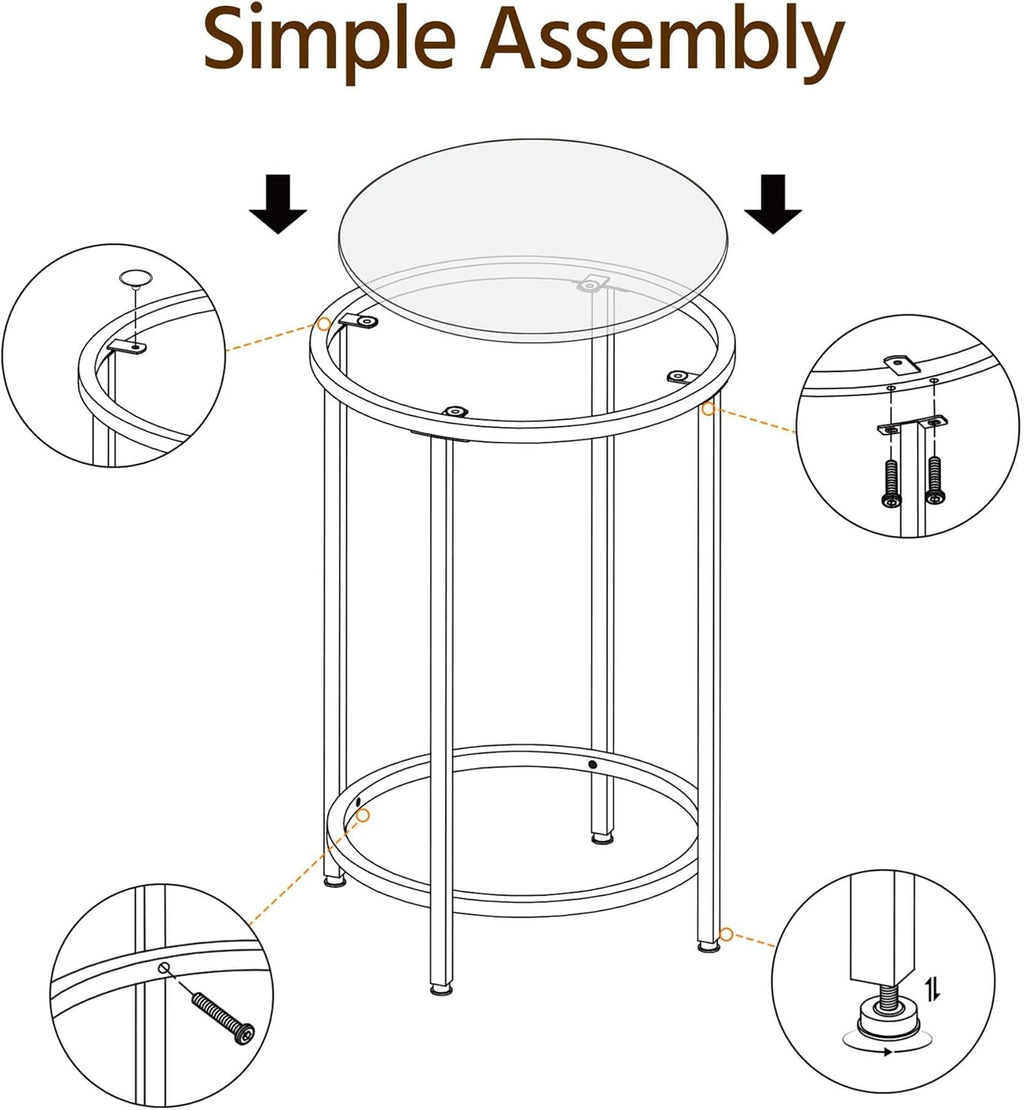 Simple Assembly