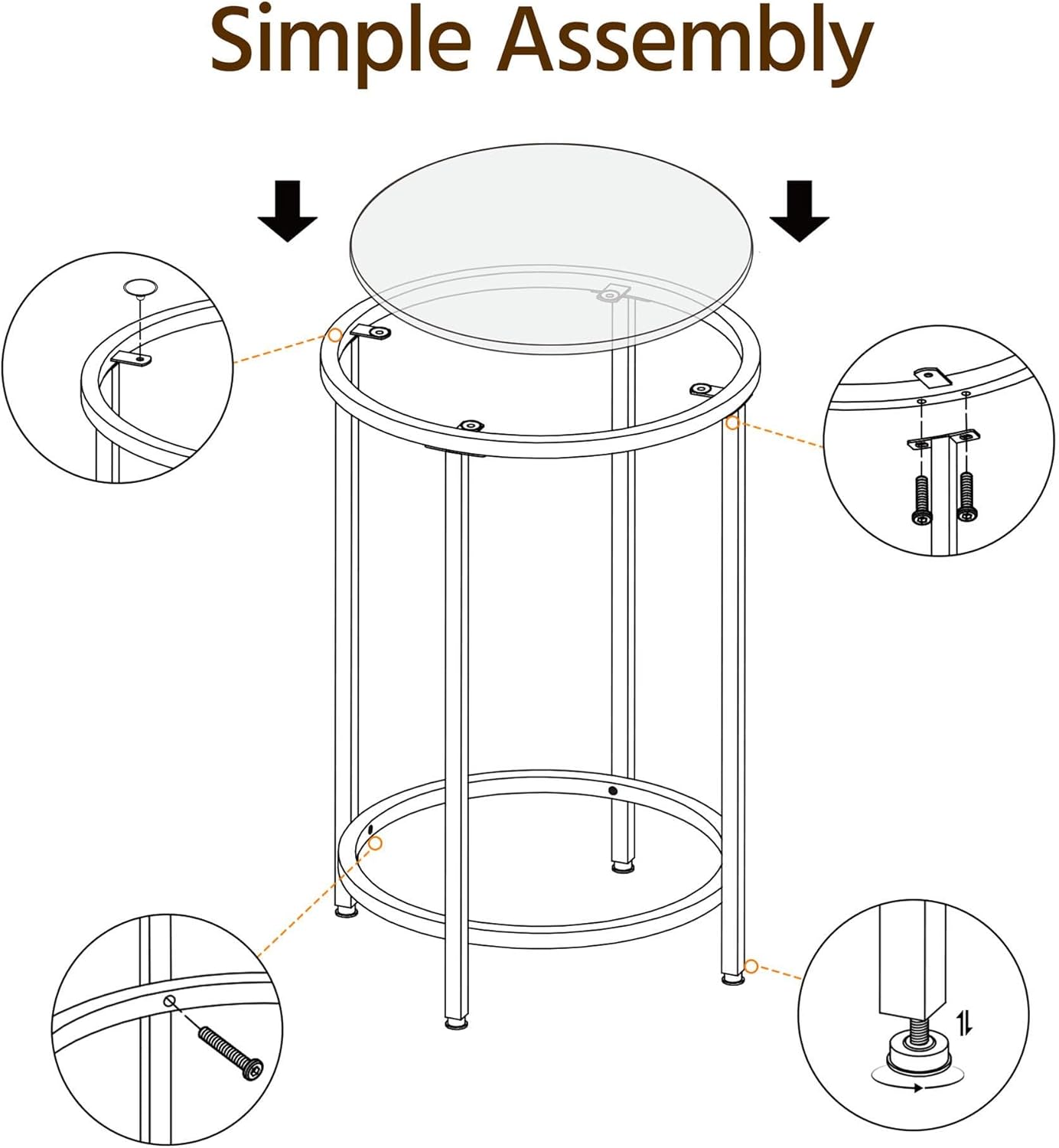 Simple Assembly