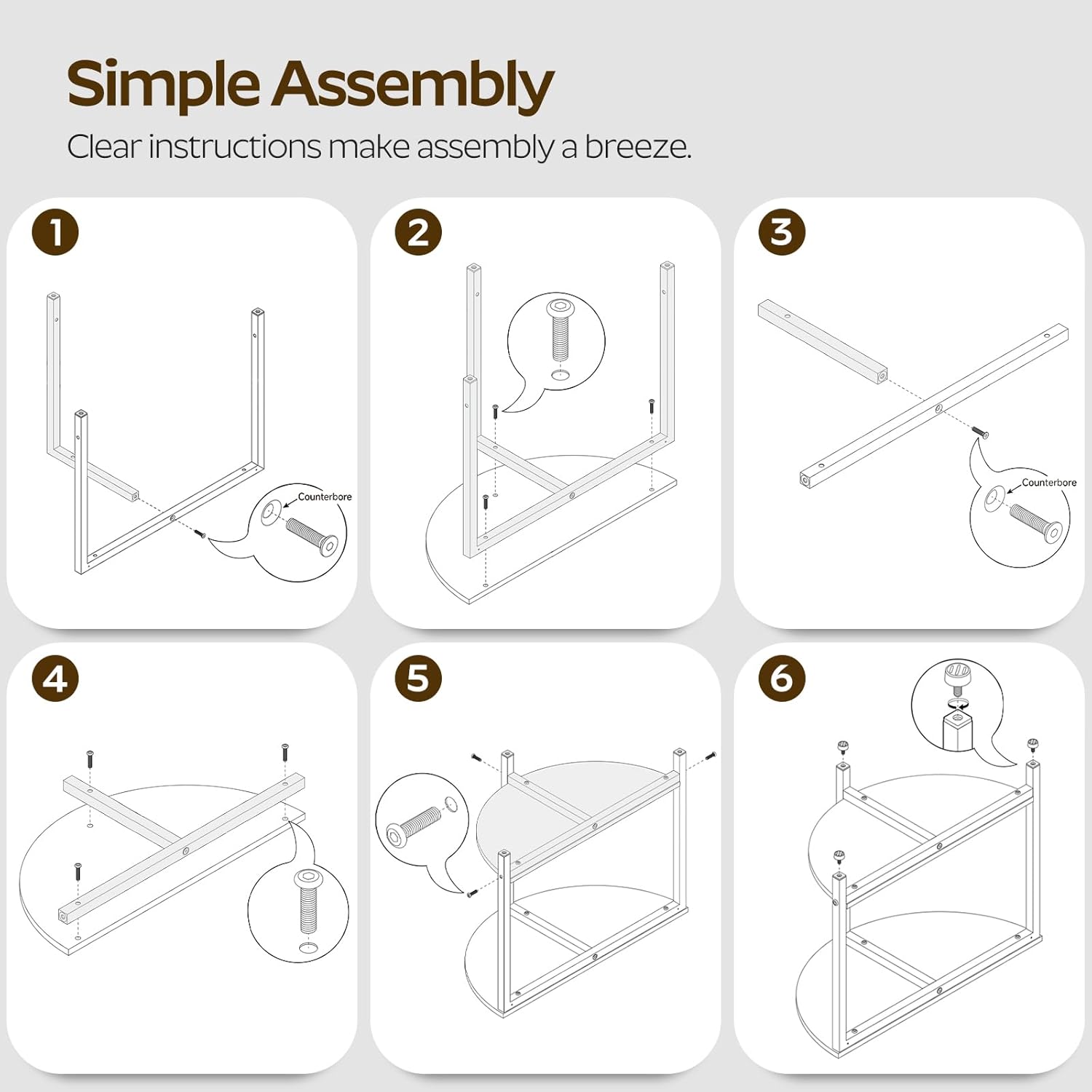 Simple Assembly

Clear instructions make assembly a breeze.

1

Counterbore

2

3

Counterbore

4

5

6