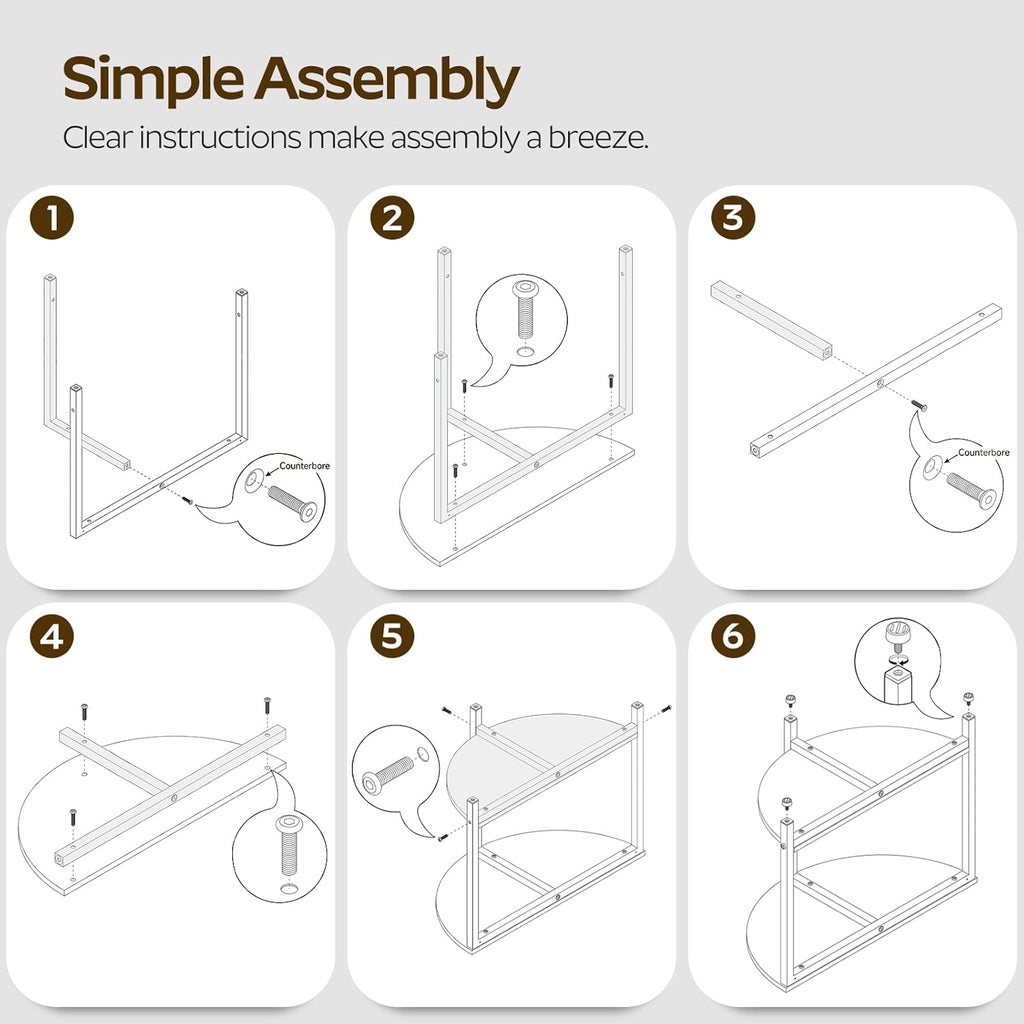 Simple Assembly

Clear instructions make assembly a breeze.

1

Counterbore

2

3

Counterbore

4

5

6