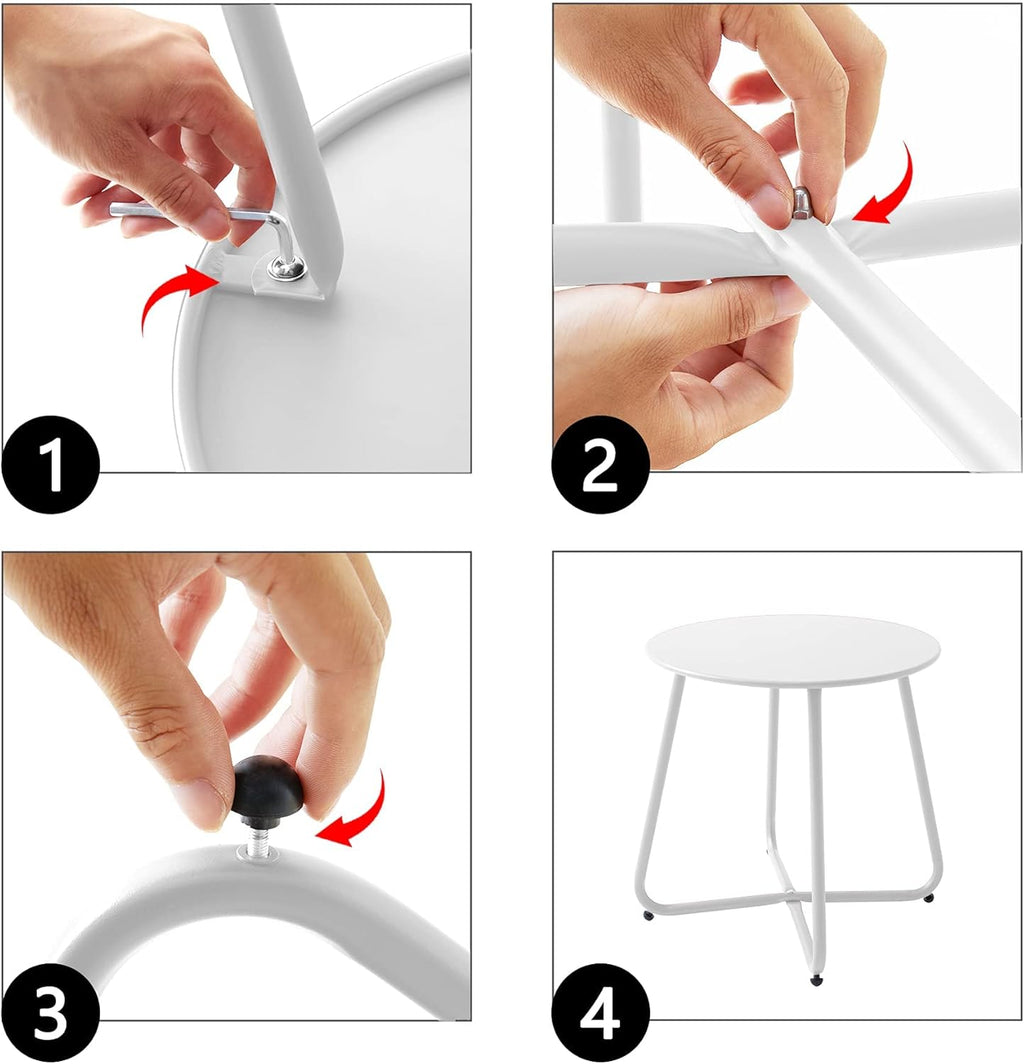 1

2

3

4