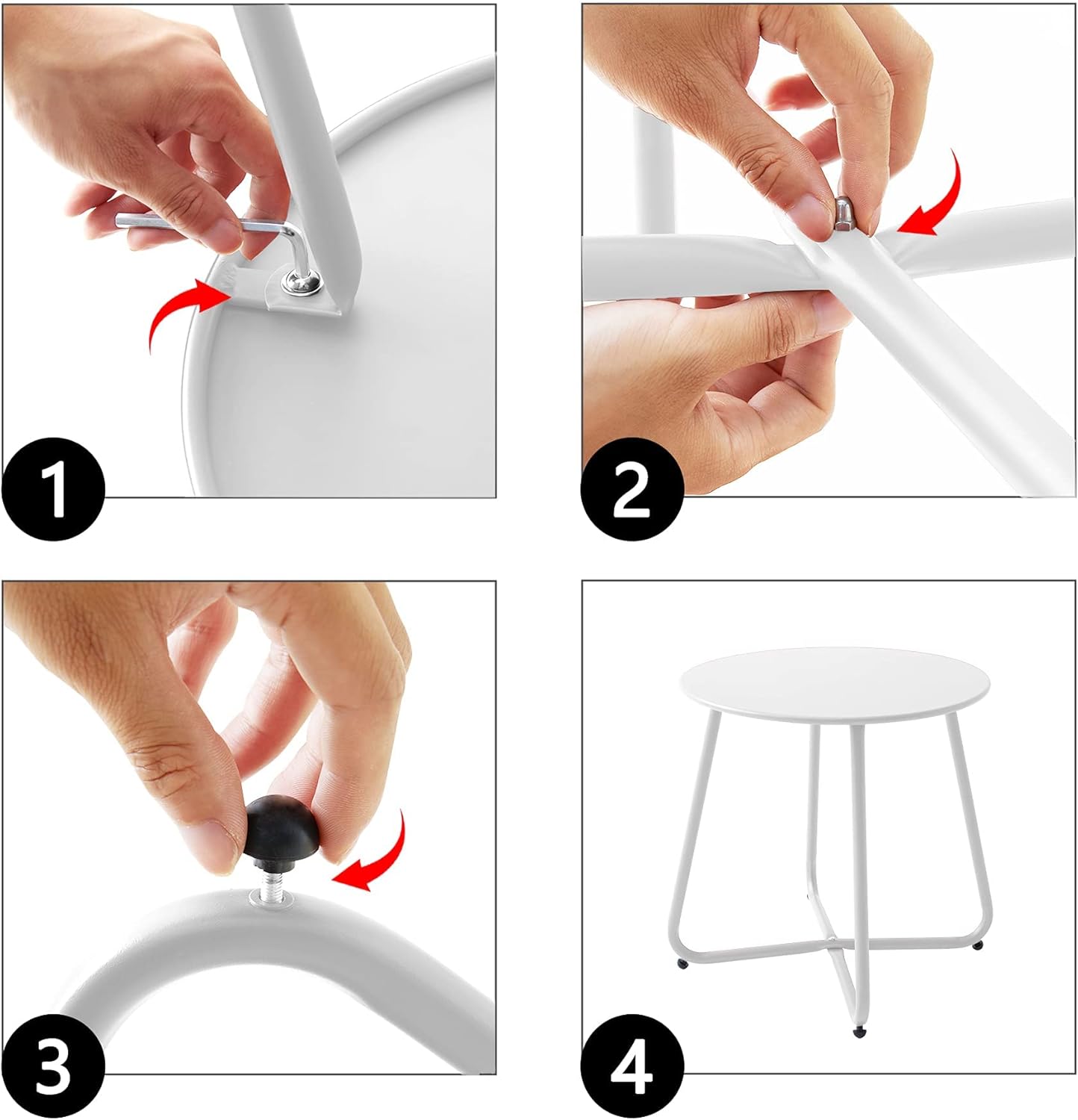 1

2

3

4