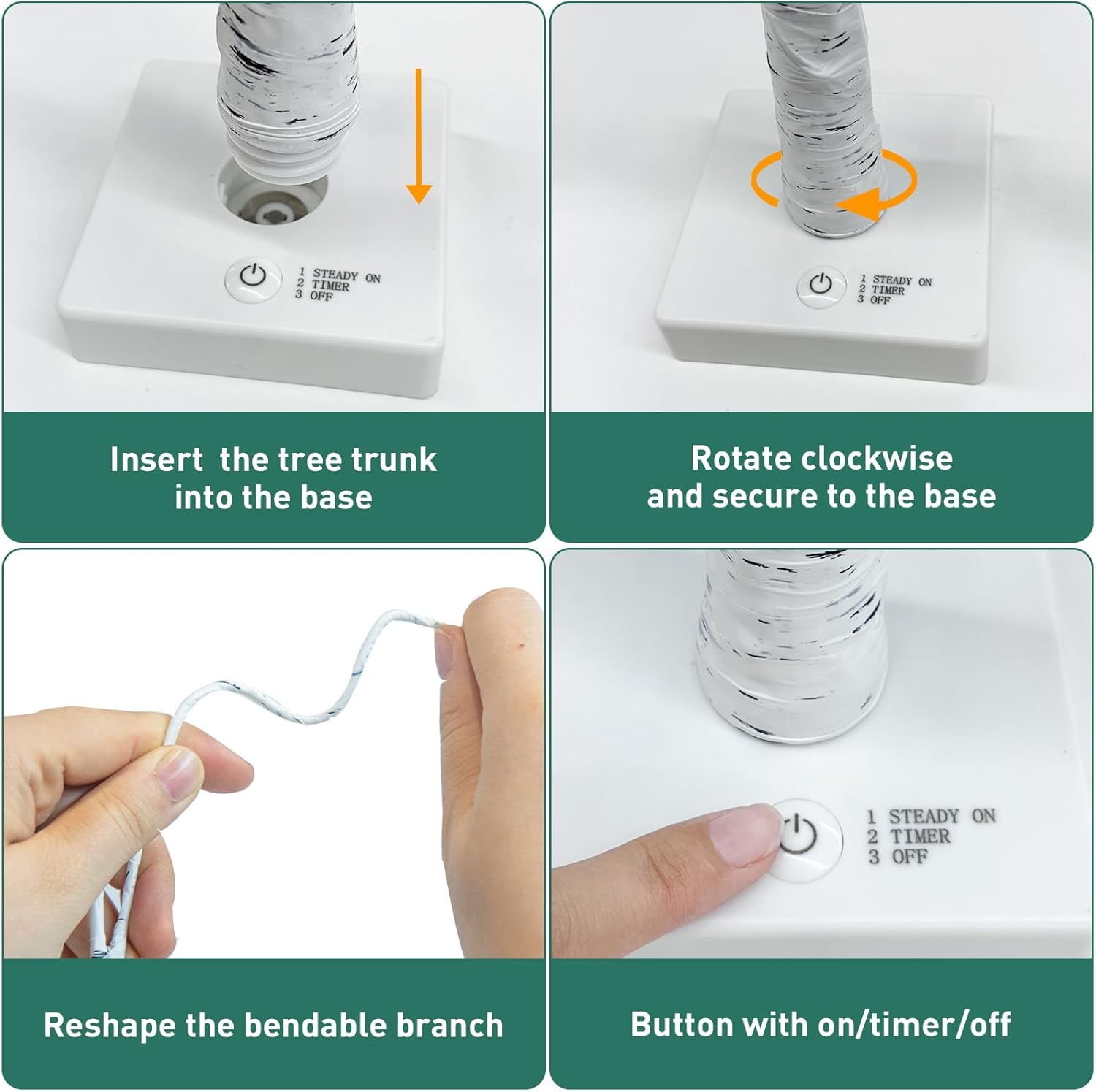 1 STEADY ON
2 TIMER
3 OFF

Insert the tree trunk into the base

1 STEADY ON
2 TIMER
3 OFF

Rotate clockwise and secure to the base

Reshape the bendable branch

1 STEADY ON
2 TIMER
3 OFF

Button with on/timer/off