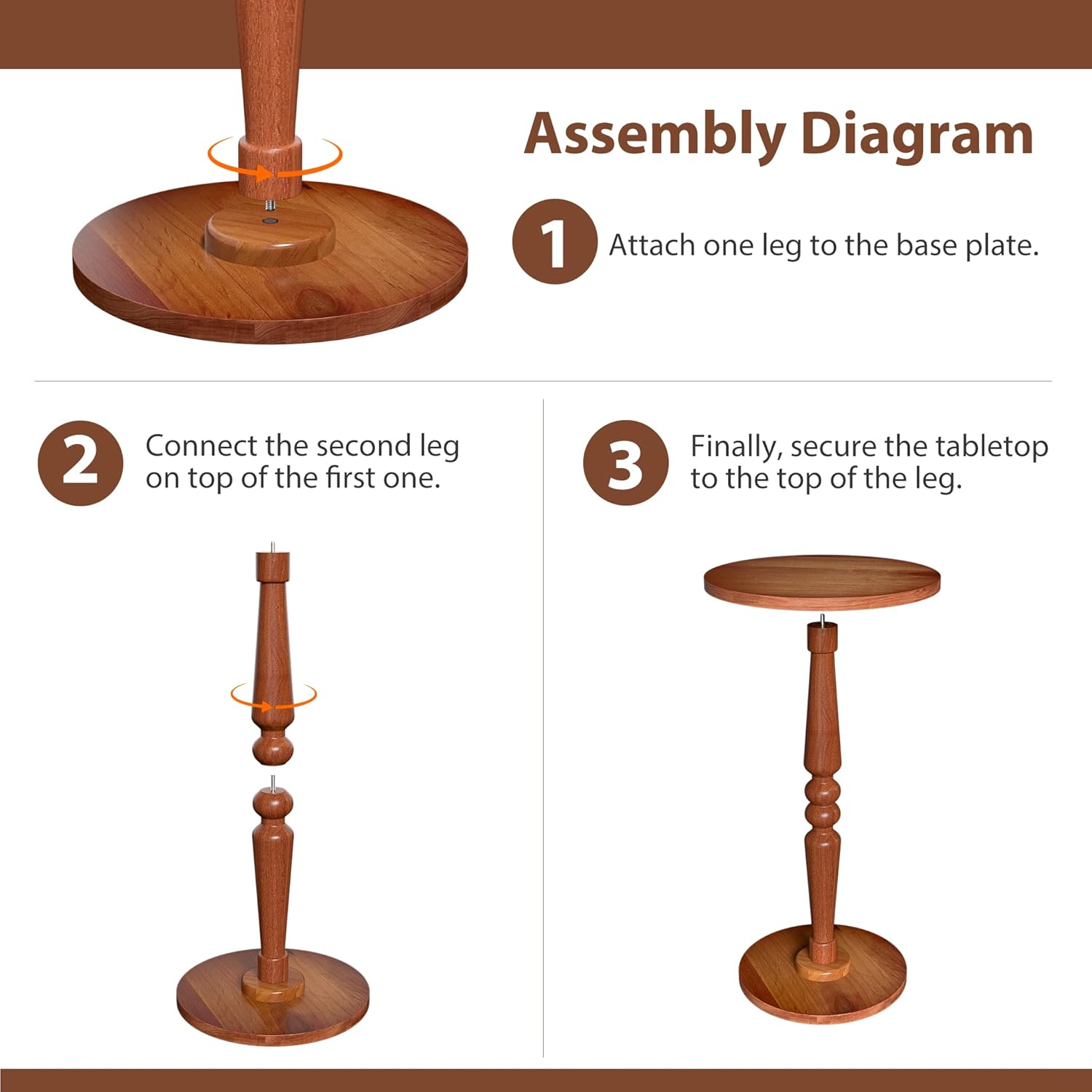 Assembly Diagram

1 Attach one leg to the base plate.

2 Connect the second leg on top of the first one.

3 Finally, secure the tabletop to the top of the leg.