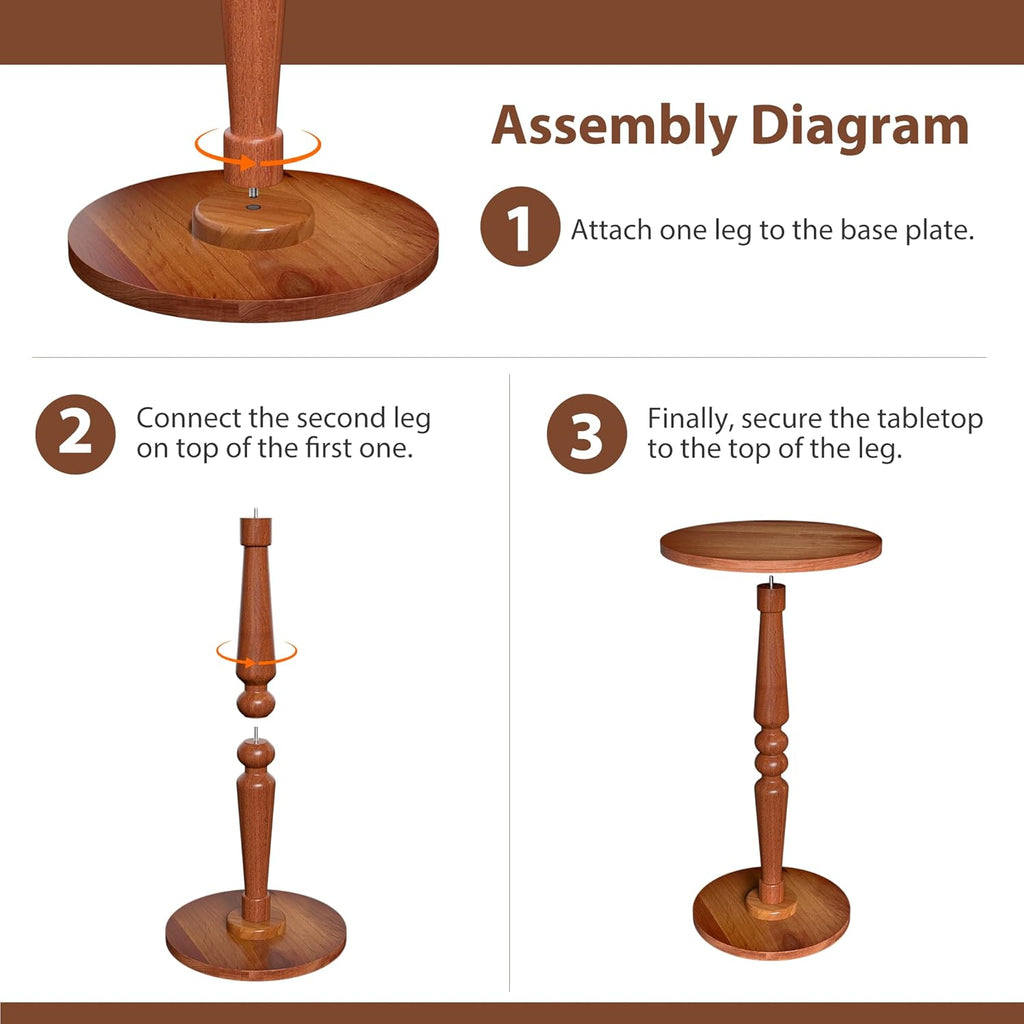 Assembly Diagram

1 Attach one leg to the base plate.

2 Connect the second leg on top of the first one.

3 Finally, secure the tabletop to the top of the leg.