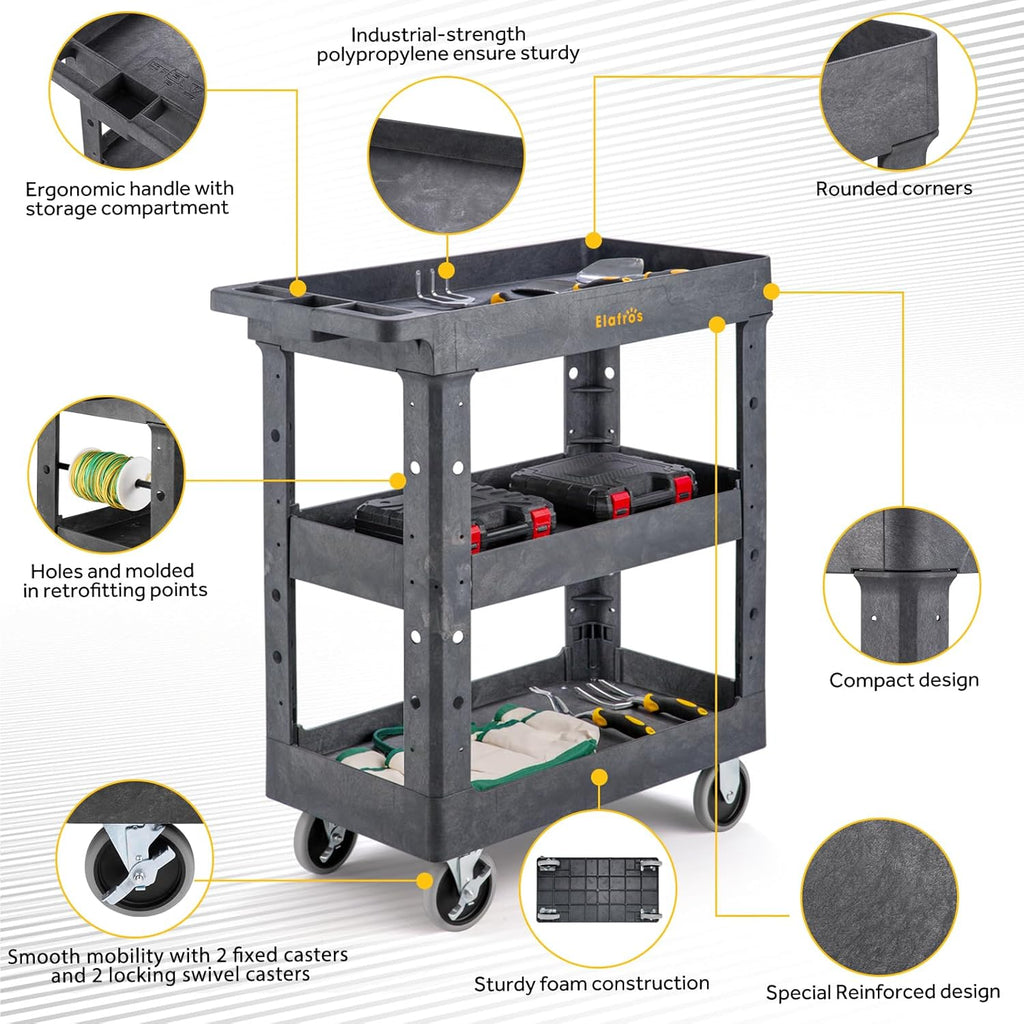 Industrial-strength polypropylene ensure sturdy

Ergonomic handle with storage compartment

Rounded corners

Elafros

Holes and molded in retrofitting points

Compact design

Smooth mobility with 2 fixed casters and 2 locking swivel casters

Sturdy foam construction

Special Reinforced design