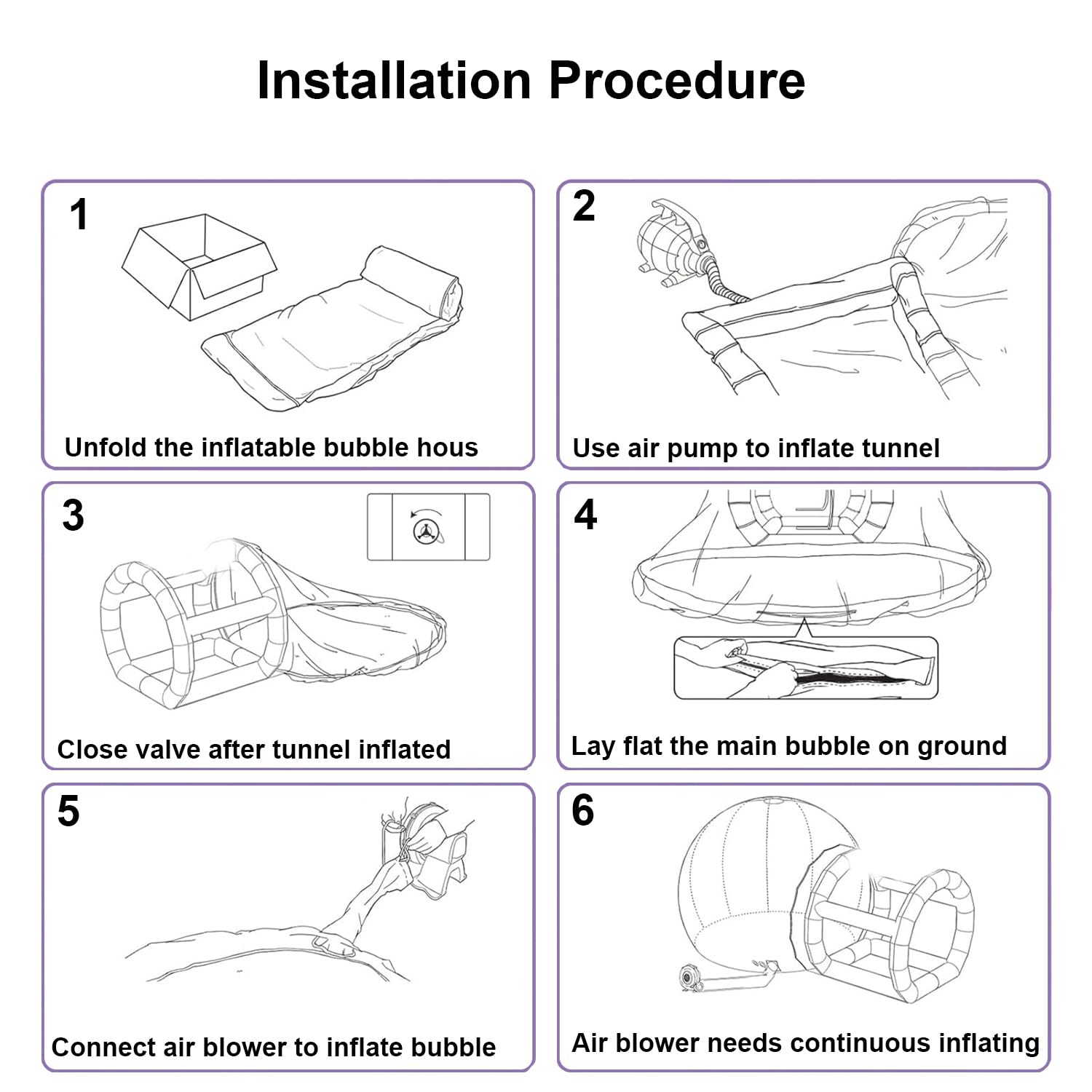 Installation Procedure

1

Unfold the inflatable bubble hous

2

Use air pump to inflate tunnel

3

Close valve after tunnel inflated

4

Lay flat the main bubble on ground

5

Connect air blower to inflate bubble

6

Air blower needs continuous inflating