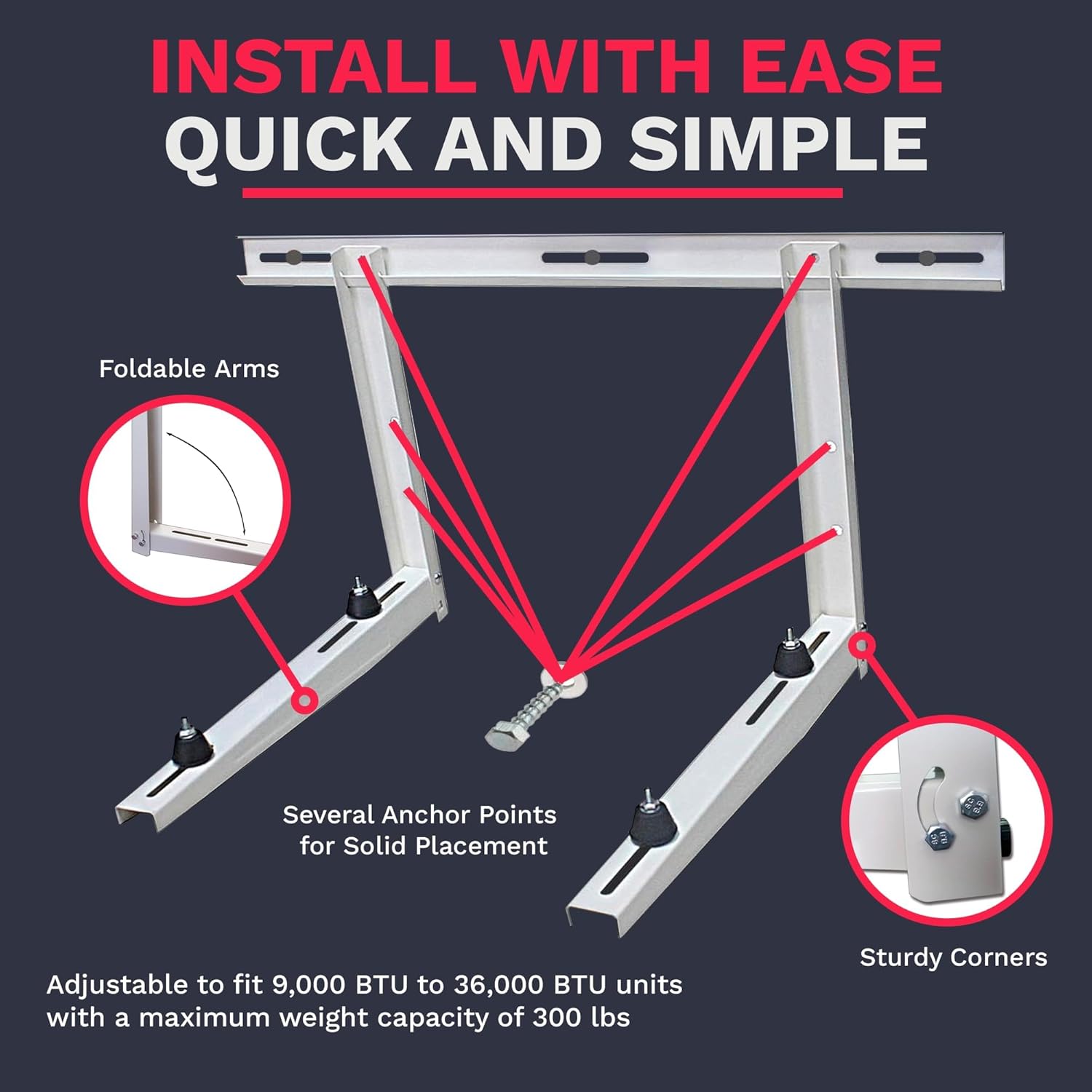 INSTALL WITH EASE
QUICK AND SIMPLE

Foldable Arms

Several Anchor Points for Solid Placement

Sturdy Corners

Adjustable to fit 9,000 BTU to 36,000 BTU units with a maximum weight capacity of 300 lbs