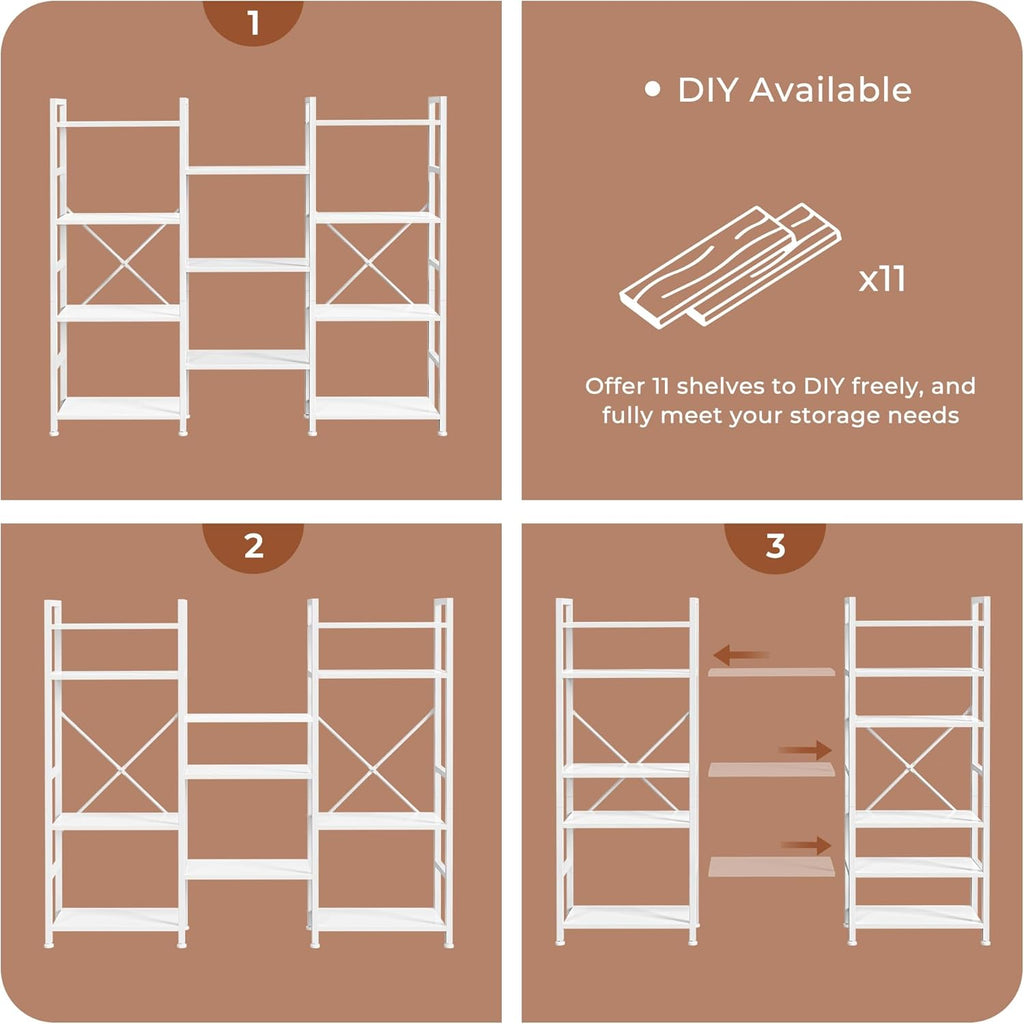 1

• DIY Available

x11

Offer 11 shelves to DIY freely, and fully meet your storage needs

2

3