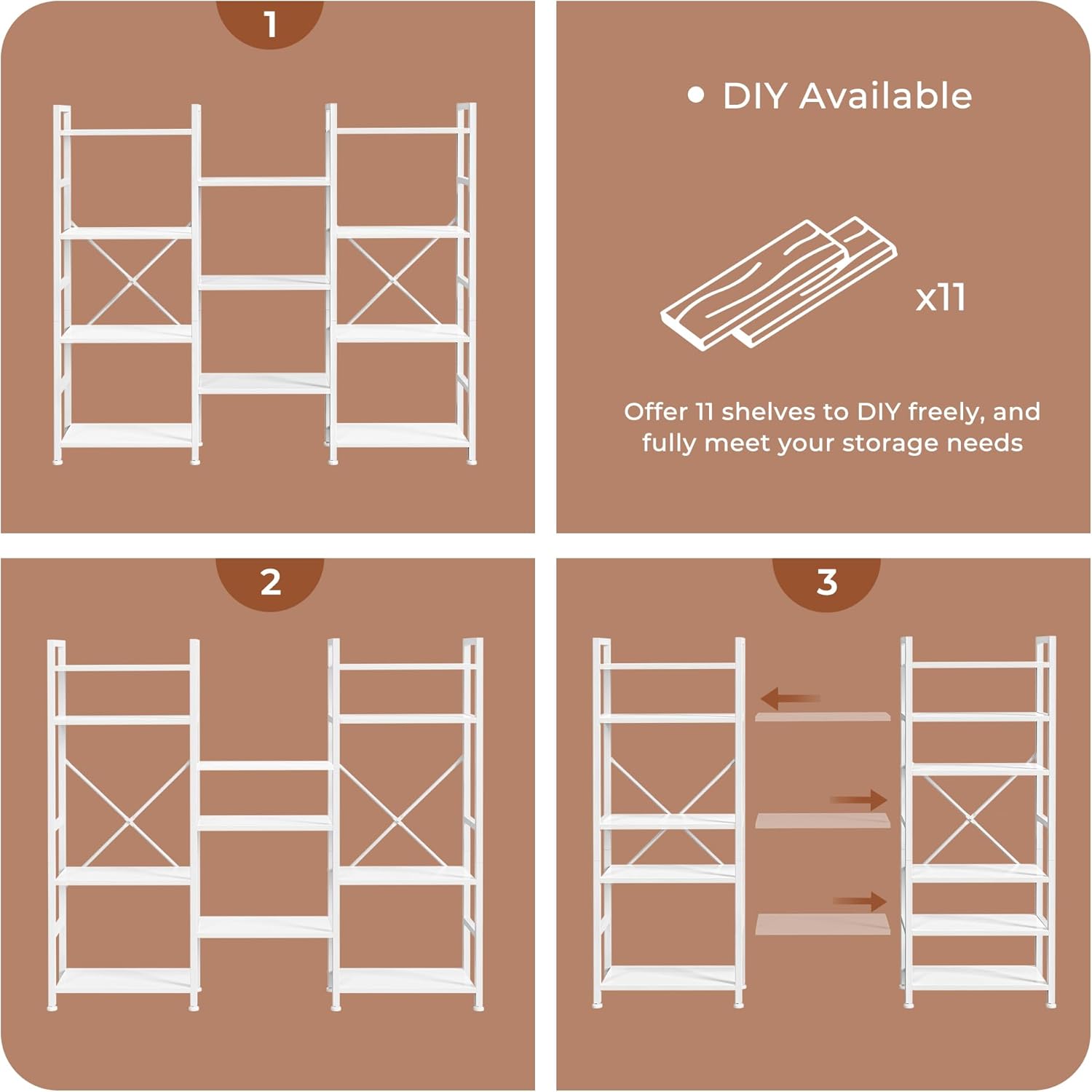 1

• DIY Available

x11

Offer 11 shelves to DIY freely, and fully meet your storage needs

2

3