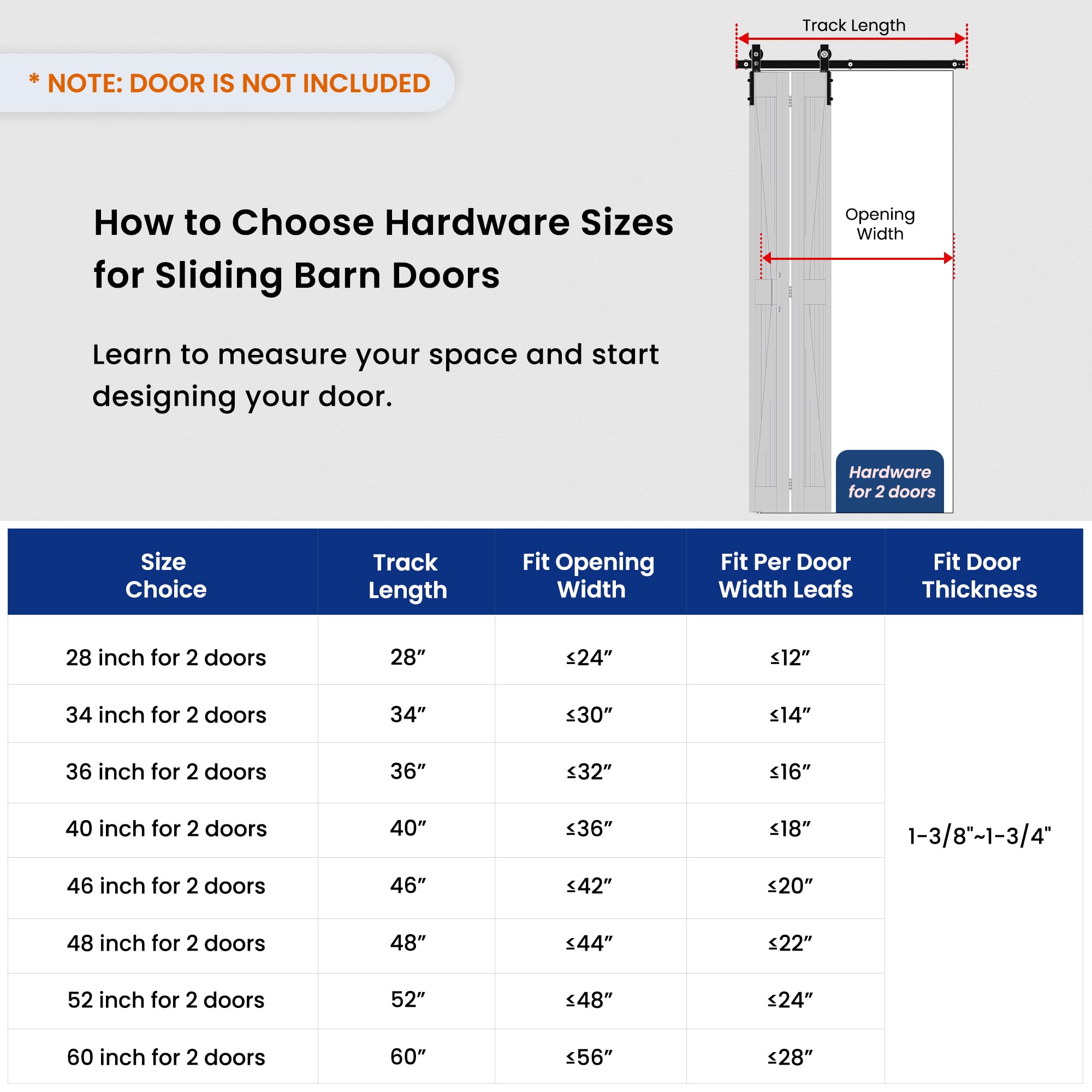 * NOTE: DOOR IS NOT INCLUDED

How to Choose Hardware Sizes for Sliding Barn Doors

Learn to measure your space and start designing your door.

Track Length

Opening Width

Hardware for 2 doors

| Size Choice | Track Length | Fit Opening Width | Fit Per Door Width Leafs | Fit Door Thickness |
|---|---|---|---|---|
| 28 inch for 2 doors | 28″ | ≤24″ | ≤12″ | 1-3/8"~1-3/4" |
| 34 inch for 2 doors | 34″ | ≤30″ | ≤14″ | |
| 36 inch for 2 doors | 36″ | ≤32″ | ≤16″ | |
| 40 inch for 2 doors | 40″ | ≤36″ | ≤18″ | |
| 46 inch for 2 doors | 46″ | ≤42″ | ≤20″ | |
| 48 inch for 2 doors | 48″ | ≤44″ | ≤22″ | |
| 52 inch for 2 doors | 52″ | ≤48″ | ≤24″ | |
| 60 inch for 2 doors | 60″ | ≤56″ | ≤28″ | |