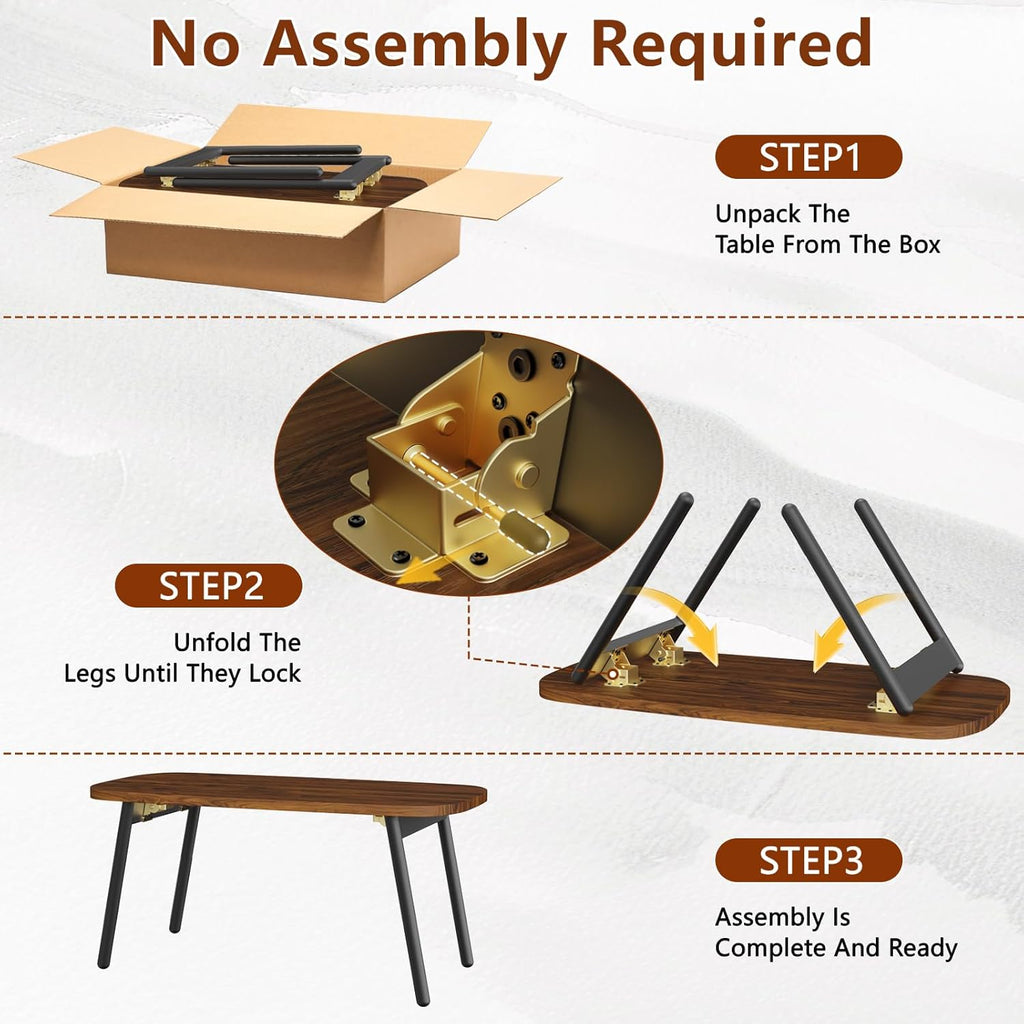 No Assembly Required

STEP1

Unpack The Table From The Box

STEP2

Unfold The Legs Until They Lock

STEP3

Assembly Is Complete And Ready