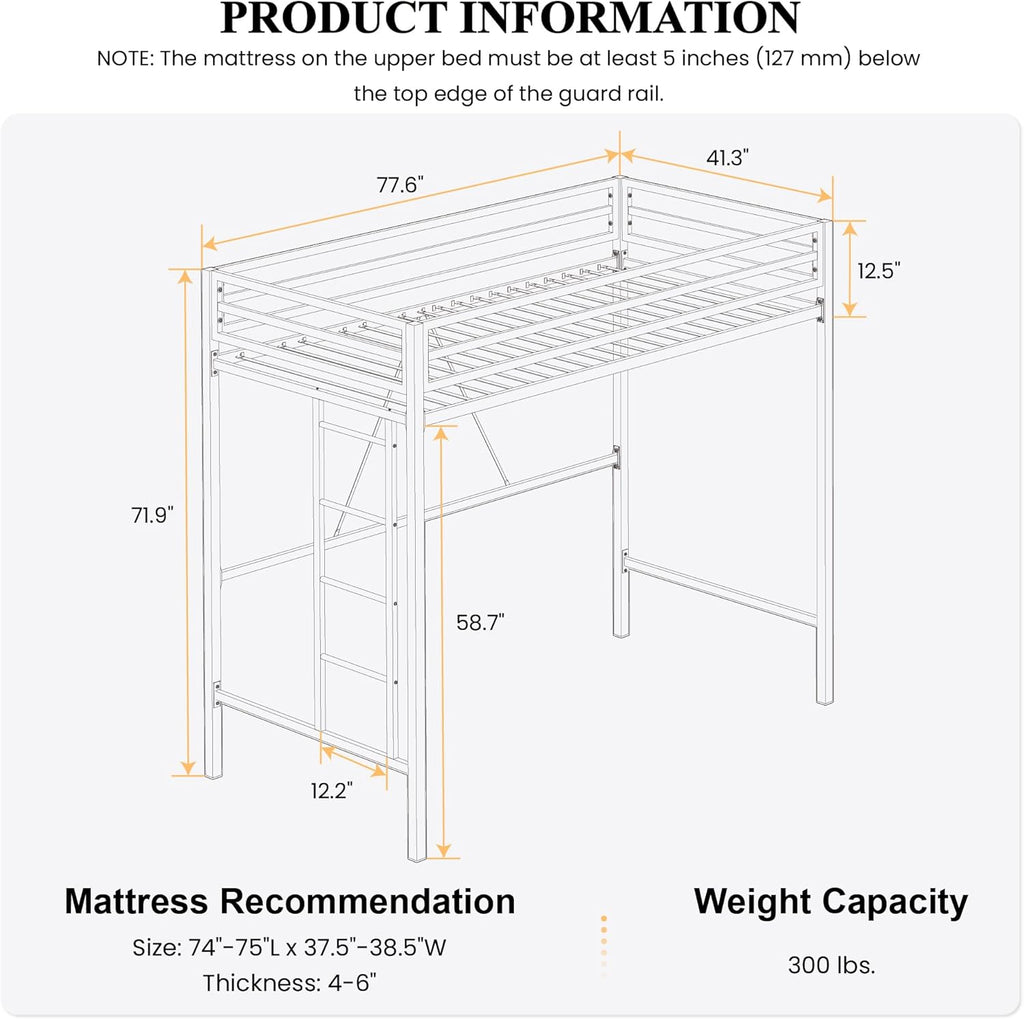 PRODUCT INFORMATION

NOTE: The mattress on the upper bed must be at least 5 inches (127 mm) below the top edge of the guard rail.

77.6"

41.3"

12.5"

71.9"

58.7"

12.2"

Mattress Recommendation

Size: 74"-75"L x 37.5"-38.5"W

Thickness: 4-6"

Weight Capacity

300 lbs.