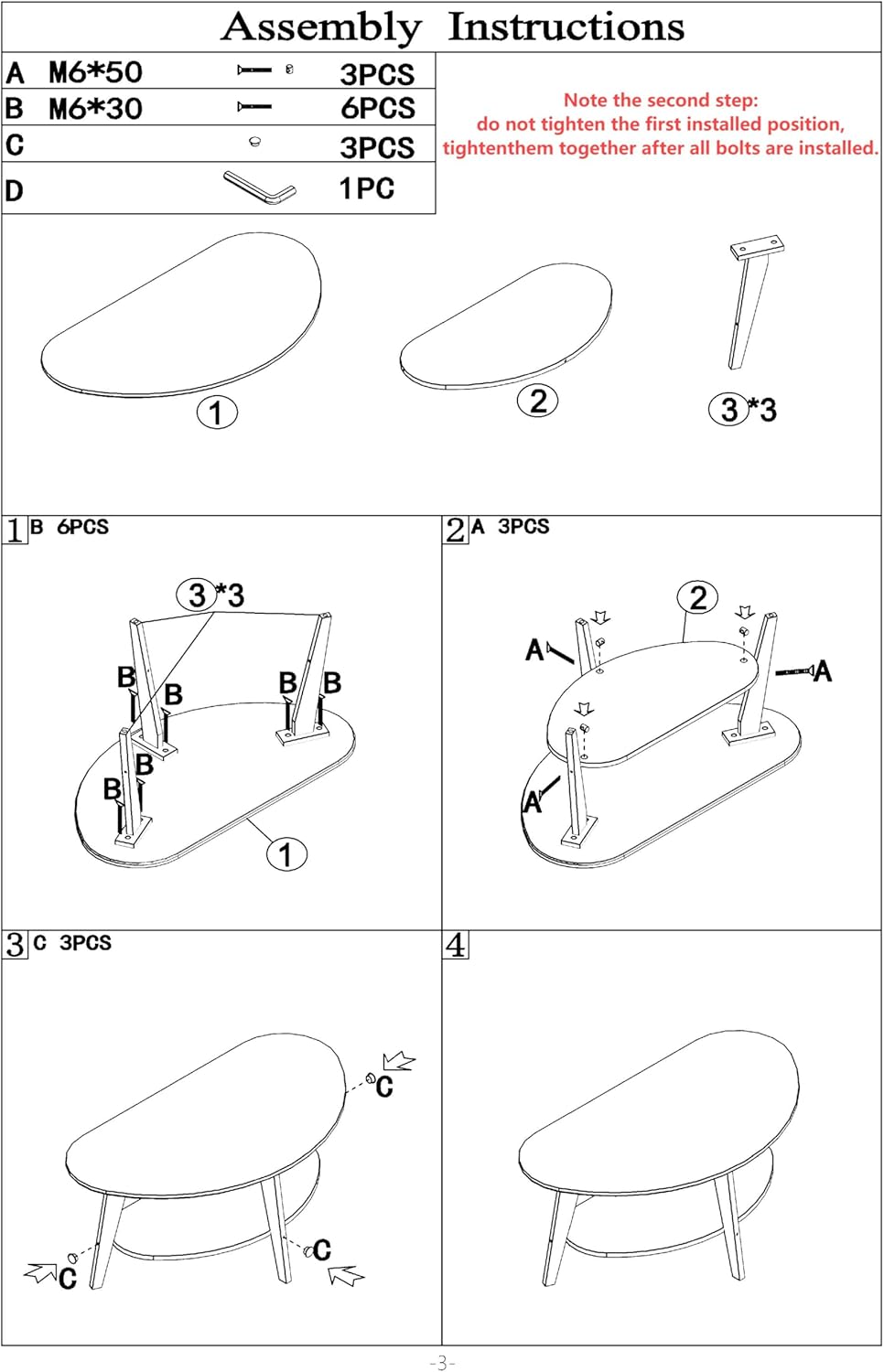 Assembly Instructions

| A | M6*50 | 3PCS |
|---|---|---|
| B | M6*30 | 6PCS |
| C | | 3PCS |
| D | | 1PC |

Note the second step:
do not tighten the first installed position,
tightenthem together after all bolts are installed.

1

2

3 *3

1 B 6PCS

3 *3

B B B B B B

1

2 A 3PCS

2

A A A

3 C 3PCS

C C C

4

-3-