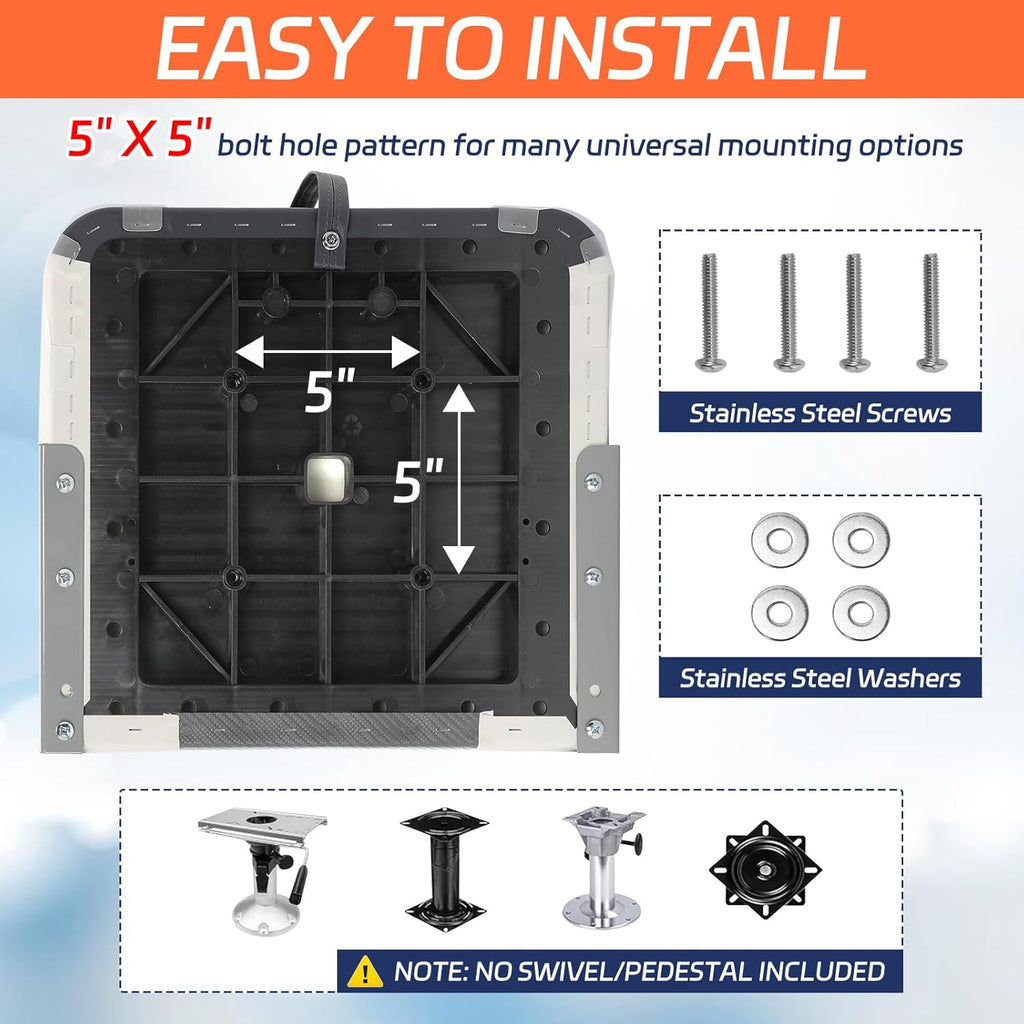 EASY TO INSTALL

5" X 5" bolt hole pattern for many universal mounting options

5"

5"

Stainless Steel Screws

Stainless Steel Washers

NOTE: NO SWIVEL/PEDESTAL INCLUDED